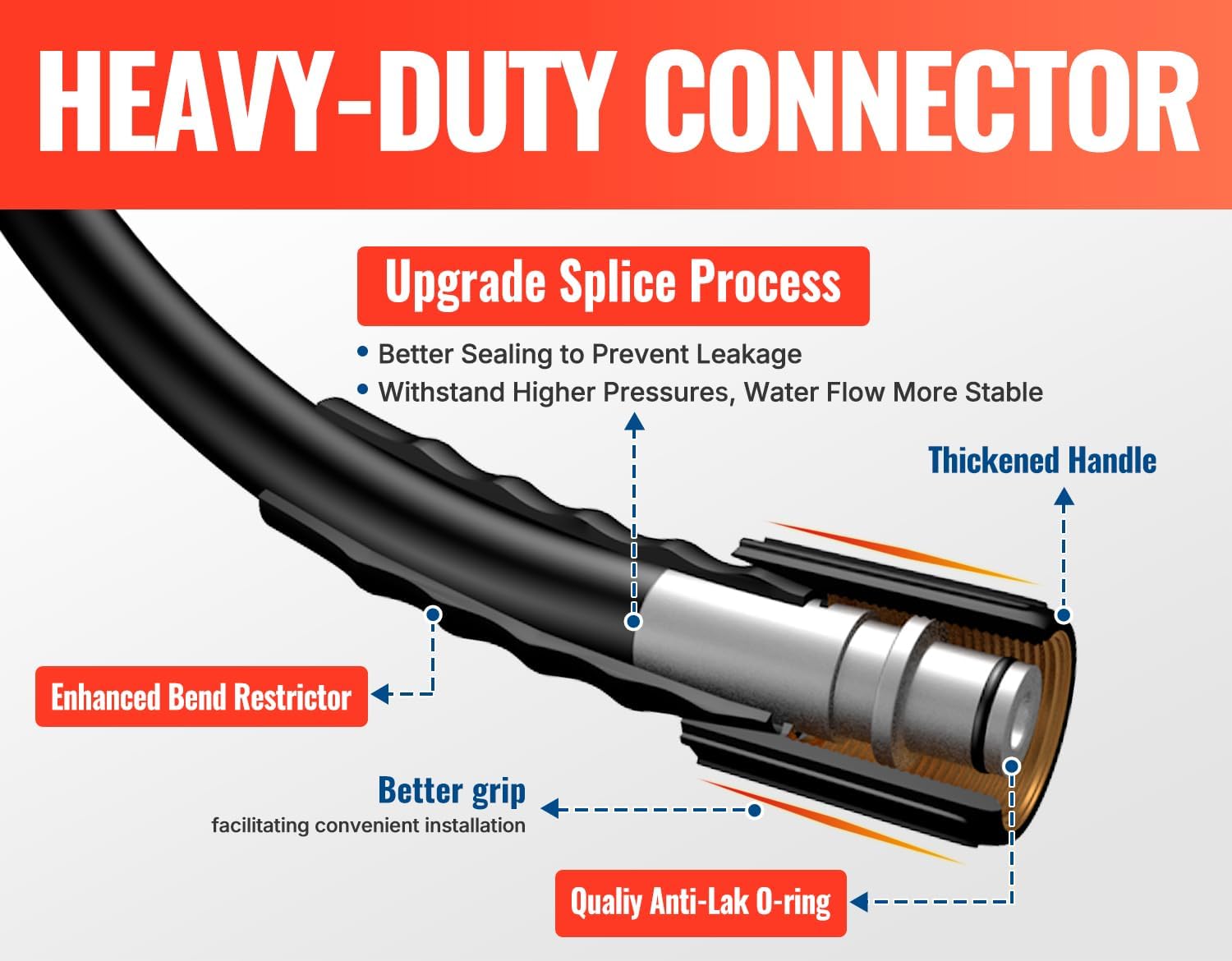 HEAVY-DUTY CONNECTOR

Upgrade Splice Process

• Better Sealing to Prevent Leakage
• Withstand Higher Pressures, Water Flow More Stable

Thickened Handle

Enhanced Bend Restrictor

Better grip
facilitating convenient installation

Qualiy Anti-Lak O-ring