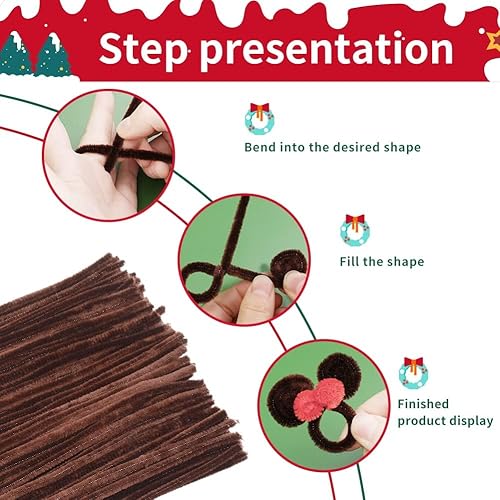 Step presentation

Bend into the desired shape

Fill the shape

Finished product display