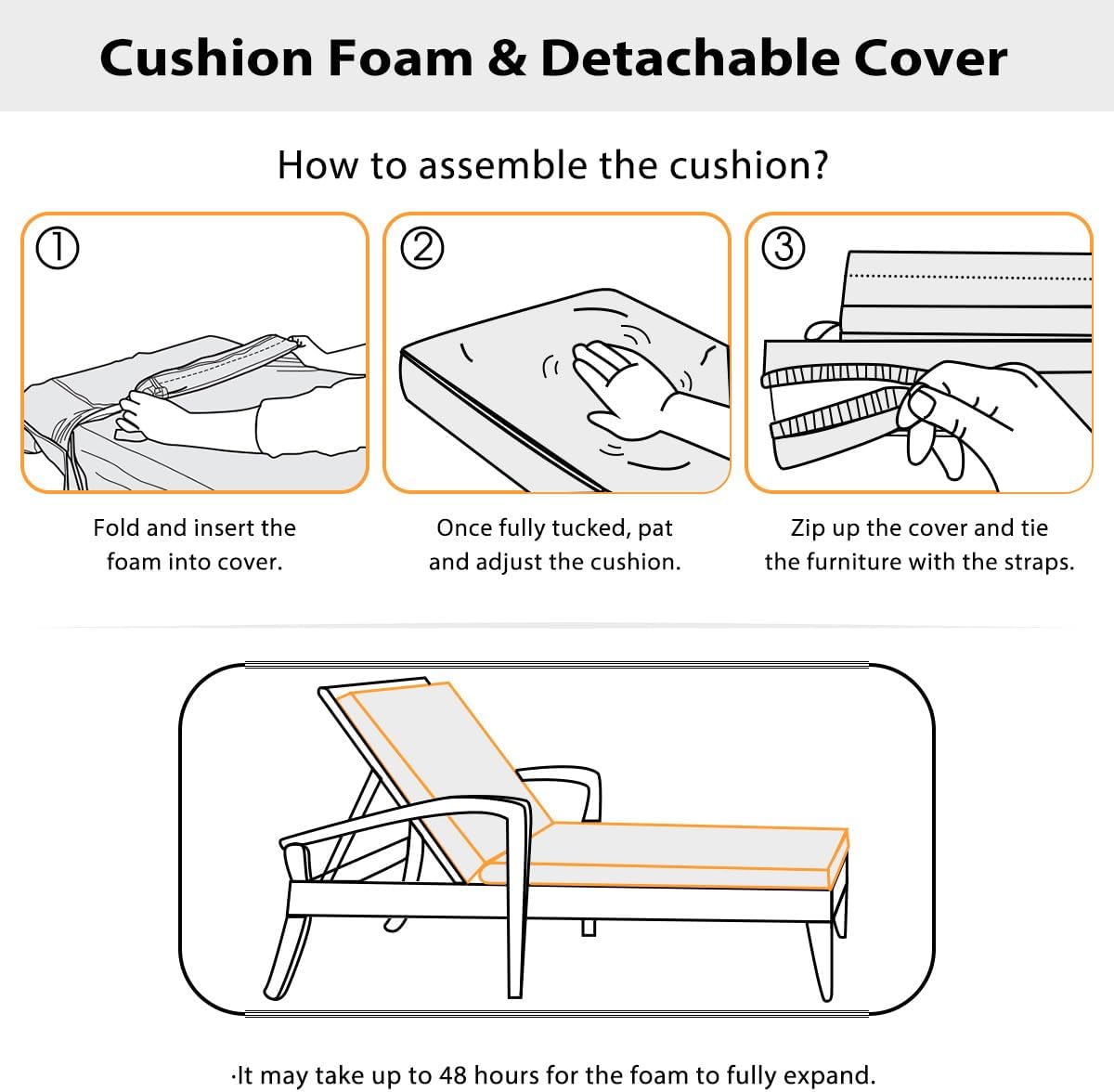 Cushion Foam & Detachable Cover

How to assemble the cushion?

①

Fold and insert the foam into cover.

②

Once fully tucked, pat and adjust the cushion.

③

Zip up the cover and tie the furniture with the straps.

·It may take up to 48 hours for the foam to fully expand.