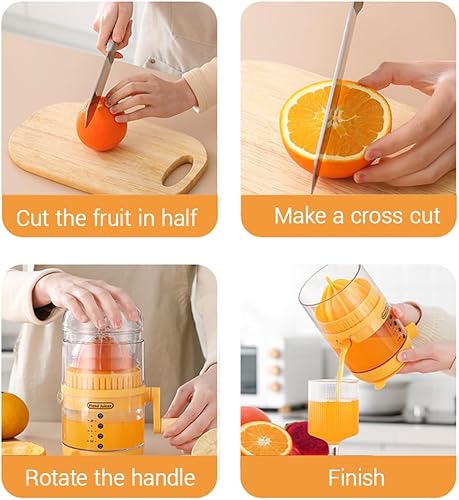 Cut the fruit in half

Make a cross cut

Hand Juicer

Rotate the handle

Finish