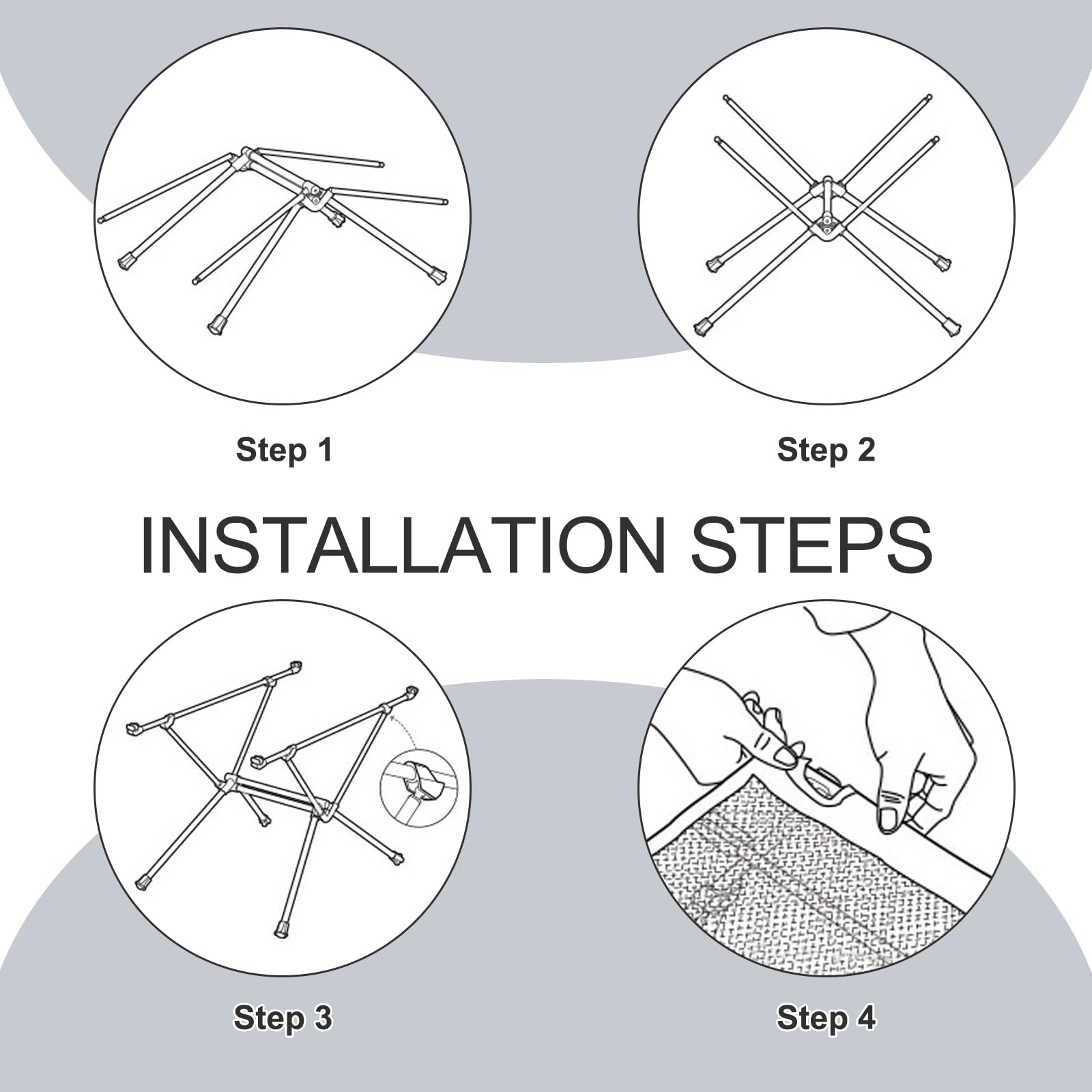 Step 1

Step 2

INSTALLATION STEPS

Step 3

Step 4