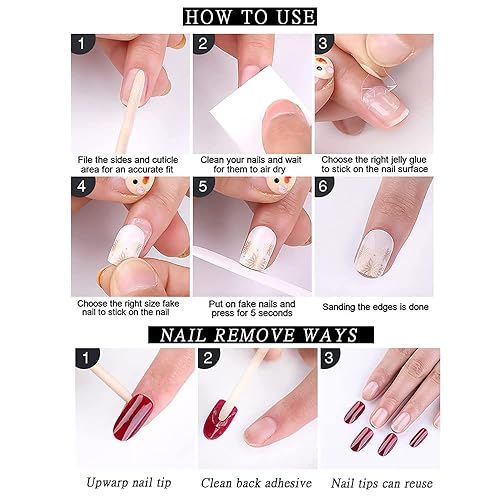 HOW TO USE

1

File the sides and cuticle area for an accurate fit

2

Clean your nails and wait for them to air dry

3

Choose the right jelly glue to stick on the nail surface

4

Choose the right size fake nail to stick on the nail

5

Put on fake nails and press for 5 seconds

6

Sanding the edges is done

NAIL REMOVE WAYS

1

Upwarp nail tip

2

Clean back adhesive

3

Nail tips can reuse