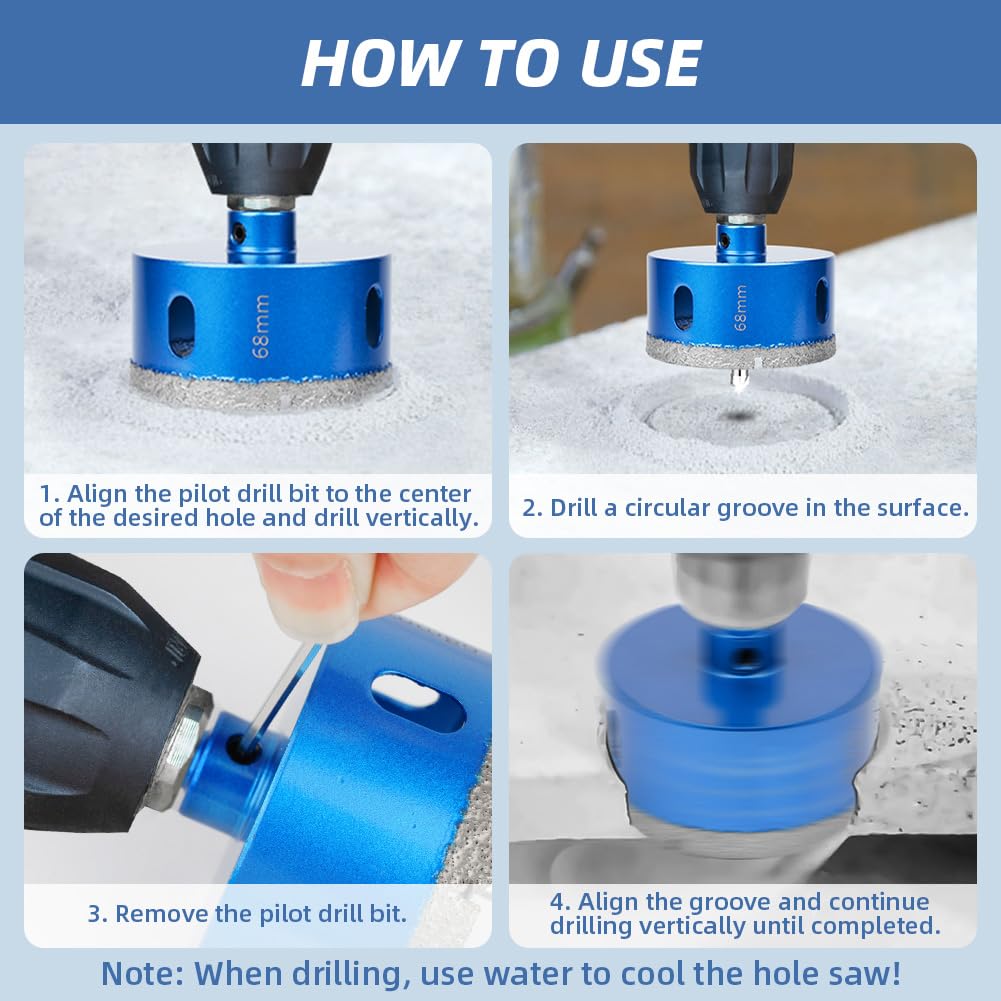 HOW TO USE

68mm

1. Align the pilot drill bit to the center of the desired hole and drill vertically.

68mm

2. Drill a circular groove in the surface.

3. Remove the pilot drill bit.

4. Align the groove and continue drilling vertically until completed.

Note: When drilling, use water to cool the hole saw!