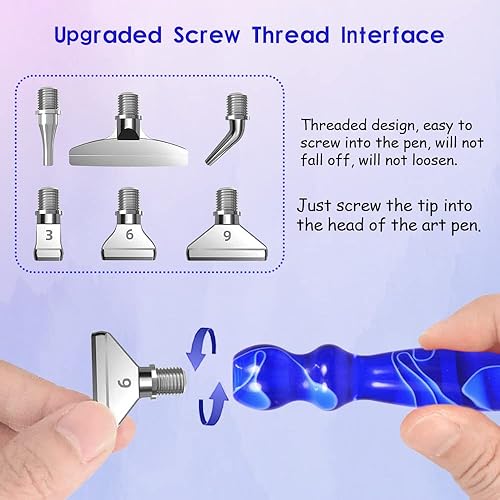 Upgraded Screw Thread Interface

3

6

9

Threaded design, easy to screw into the pen, will not fall off, will not loosen.

Just screw the tip into the head of the art pen.

6