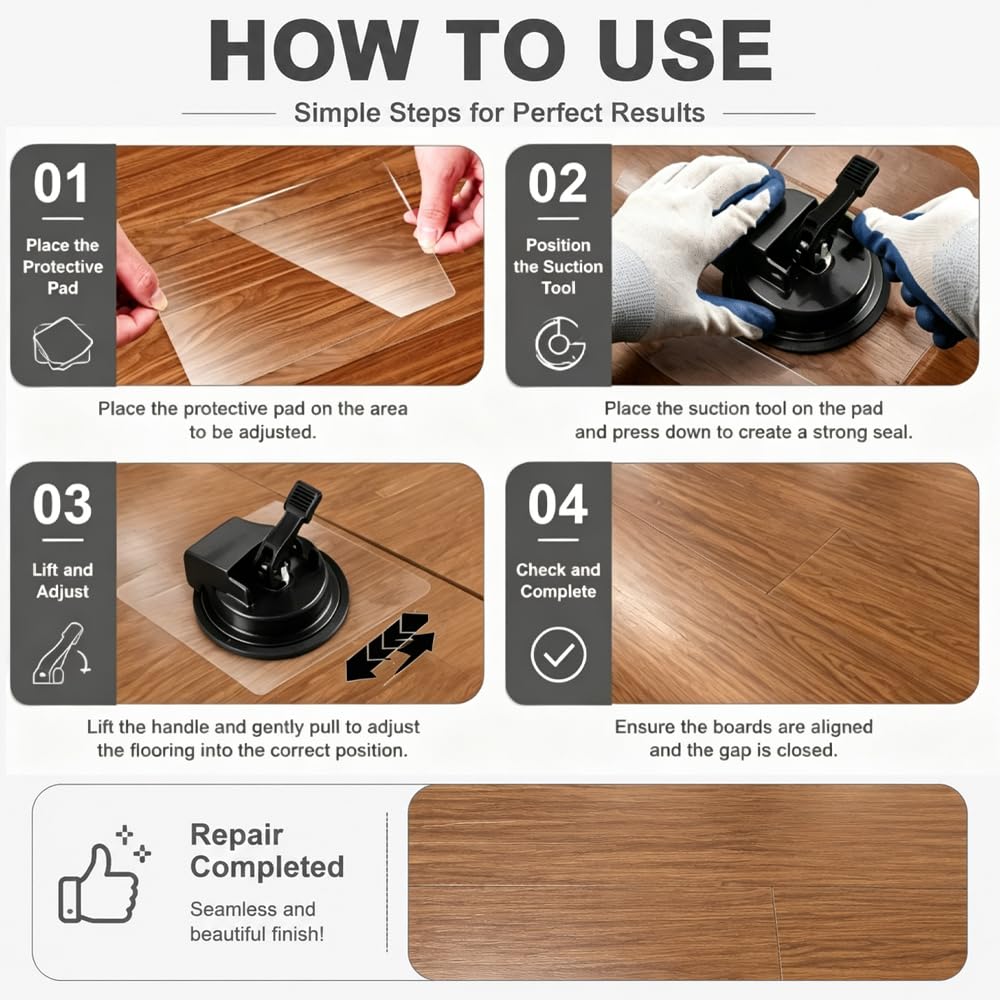 HOW TO USE

Simple Steps for Perfect Results

01

Place the Protective Pad

Place the protective pad on the area to be adjusted.

02

Position the Suction Tool

Place the suction tool on the pad and press down to create a strong seal.

03

Lift and Adjust

Lift the handle and gently pull to adjust the flooring into the correct position.

04

Check and Complete

Ensure the boards are aligned and the gap is closed.

Repair Completed

Seamless and beautiful finish!