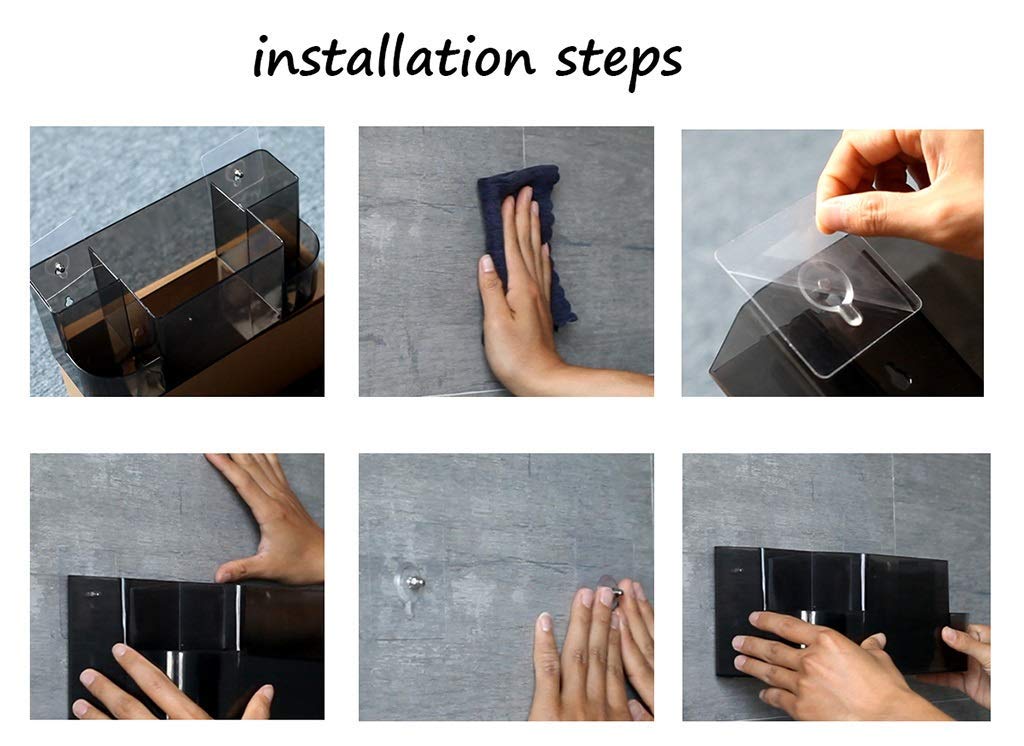 installation steps