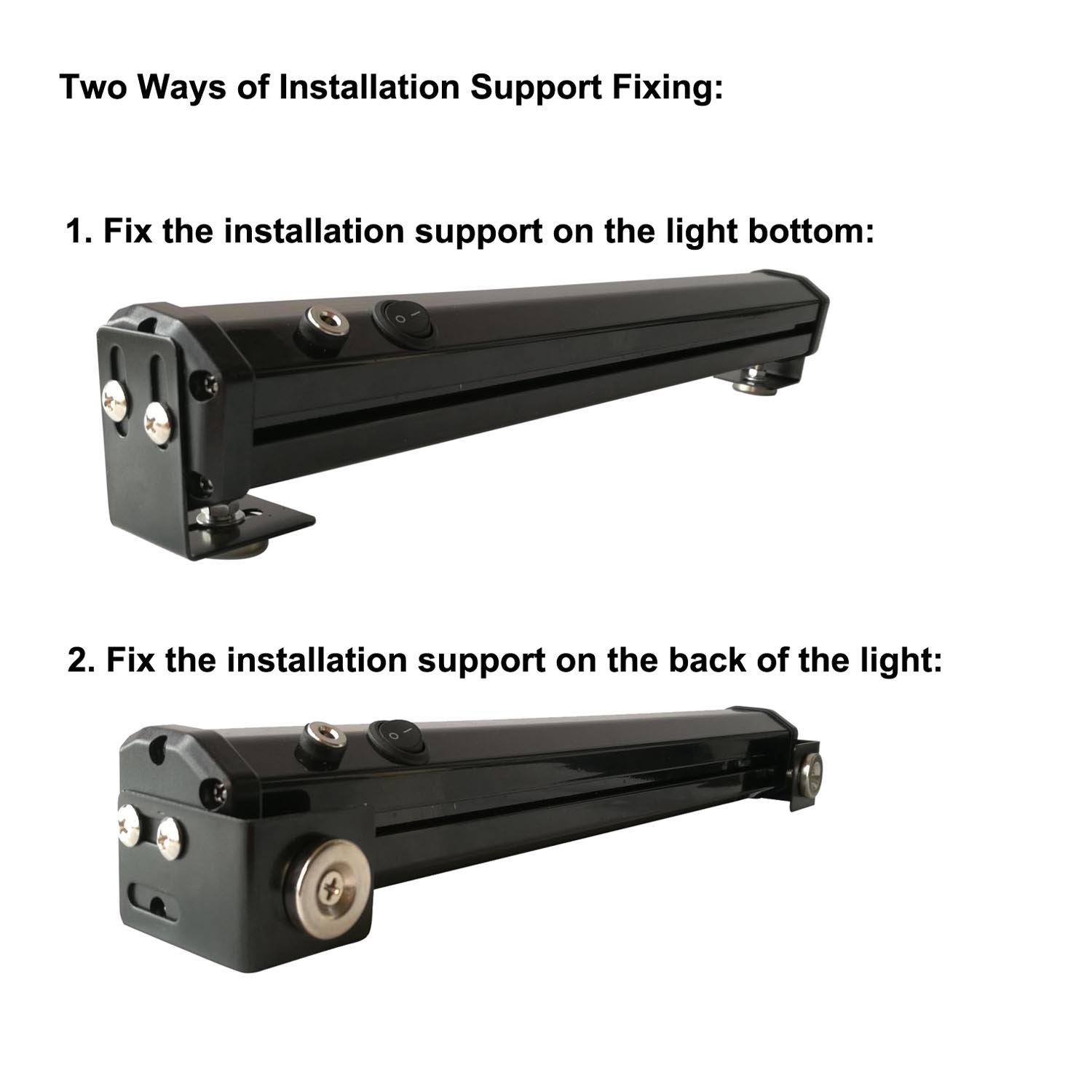 Two Ways of Installation Support Fixing:

1. Fix the installation support on the light bottom:

2. Fix the installation support on the back of the light: