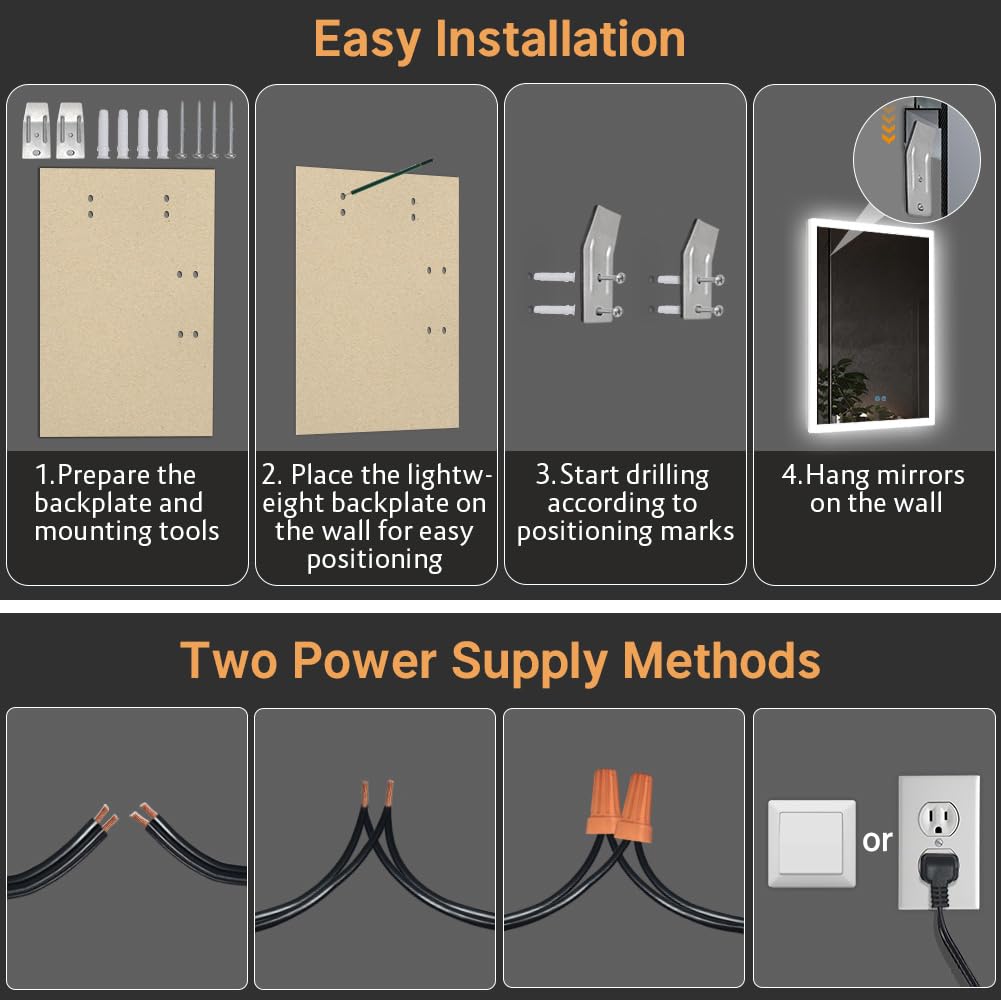 Easy Installation

1.Prepare the backplate and mounting tools

2. Place the lightweight backplate on the wall for easy positioning

3.Start drilling according to positioning marks

4.Hang mirrors on the wall

Two Power Supply Methods

or