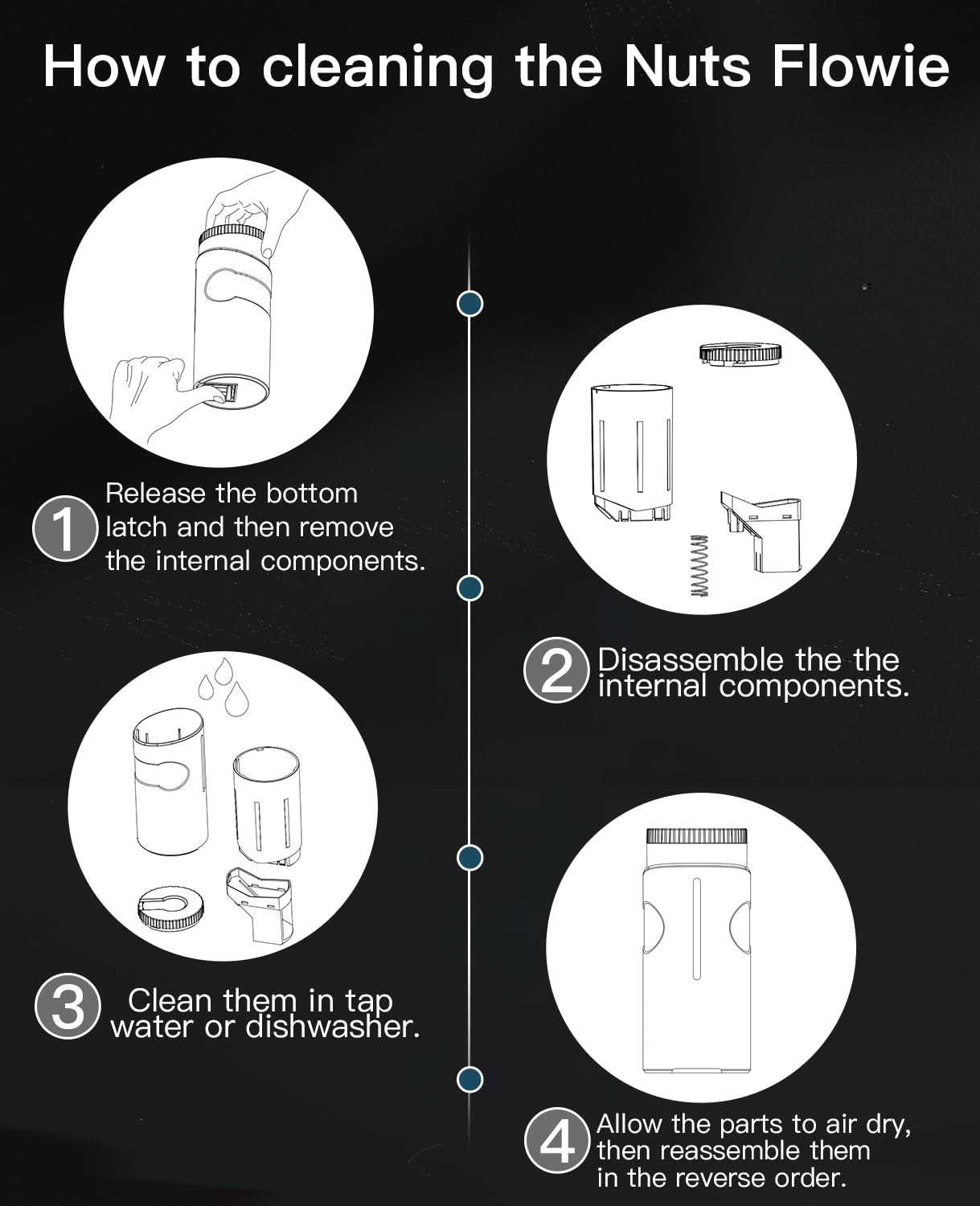 How to cleaning the Nuts Flowie

1 Release the bottom latch and then remove the internal components.

2 Disassemble the the internal components.

3 Clean them in tap water or dishwasher.

4 Allow the parts to air dry, then reassemble them in the reverse order.