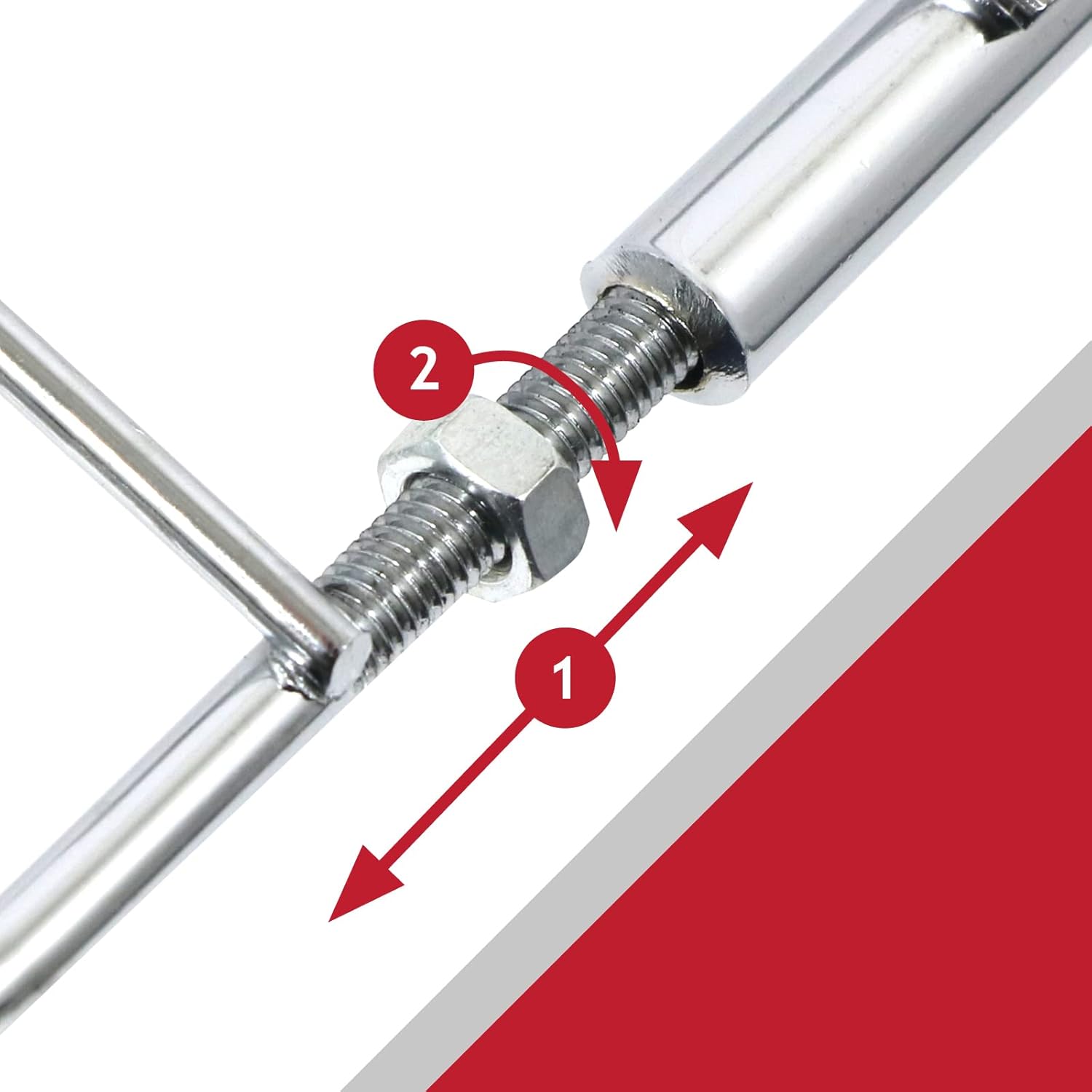 2

1