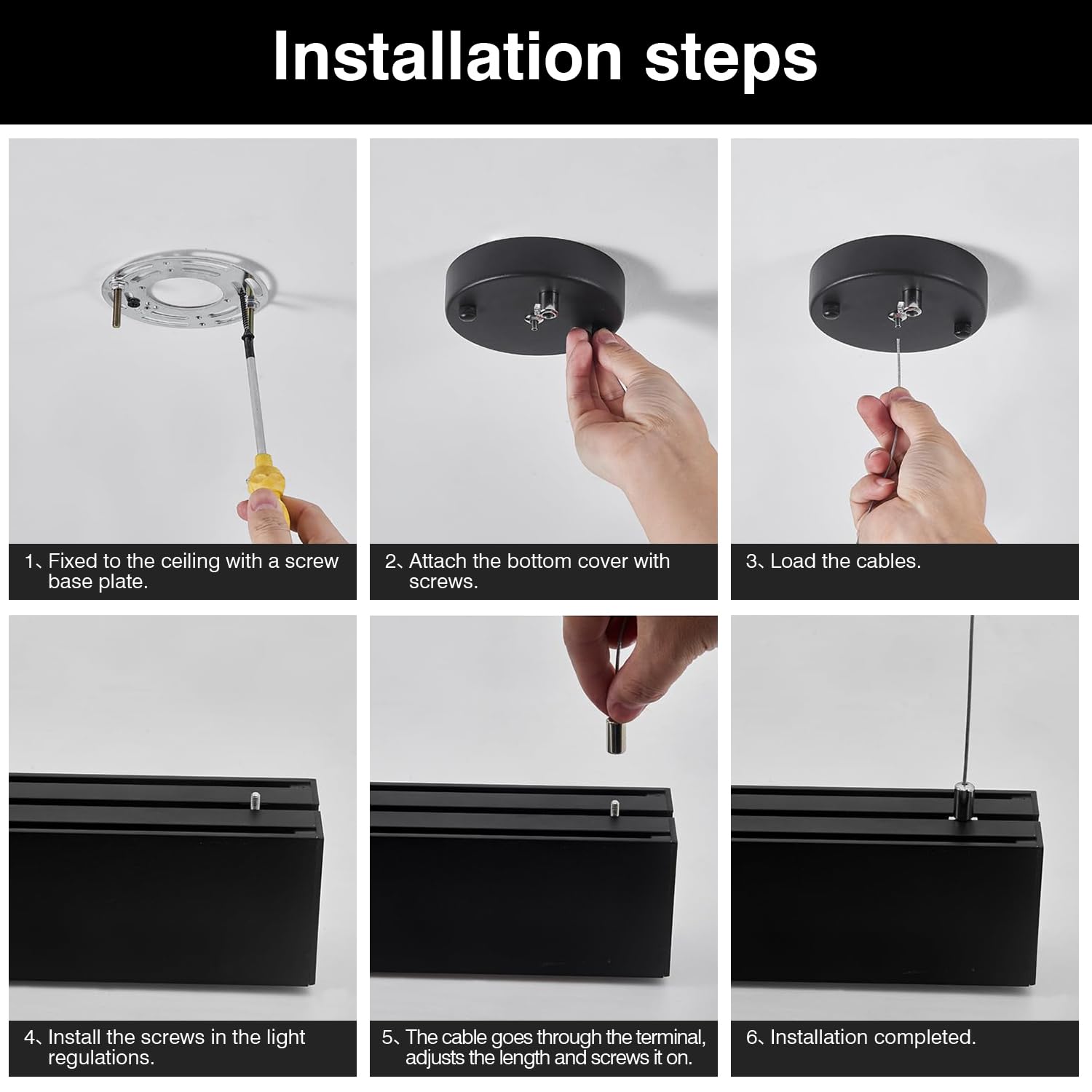 Installation steps

1、Fixed to the ceiling with a screw base plate.

2、Attach the bottom cover with screws.

3、Load the cables.

4、Install the screws in the light regulations.

5、The cable goes through the terminal, adjusts the length and screws it on.

6、Installation completed.