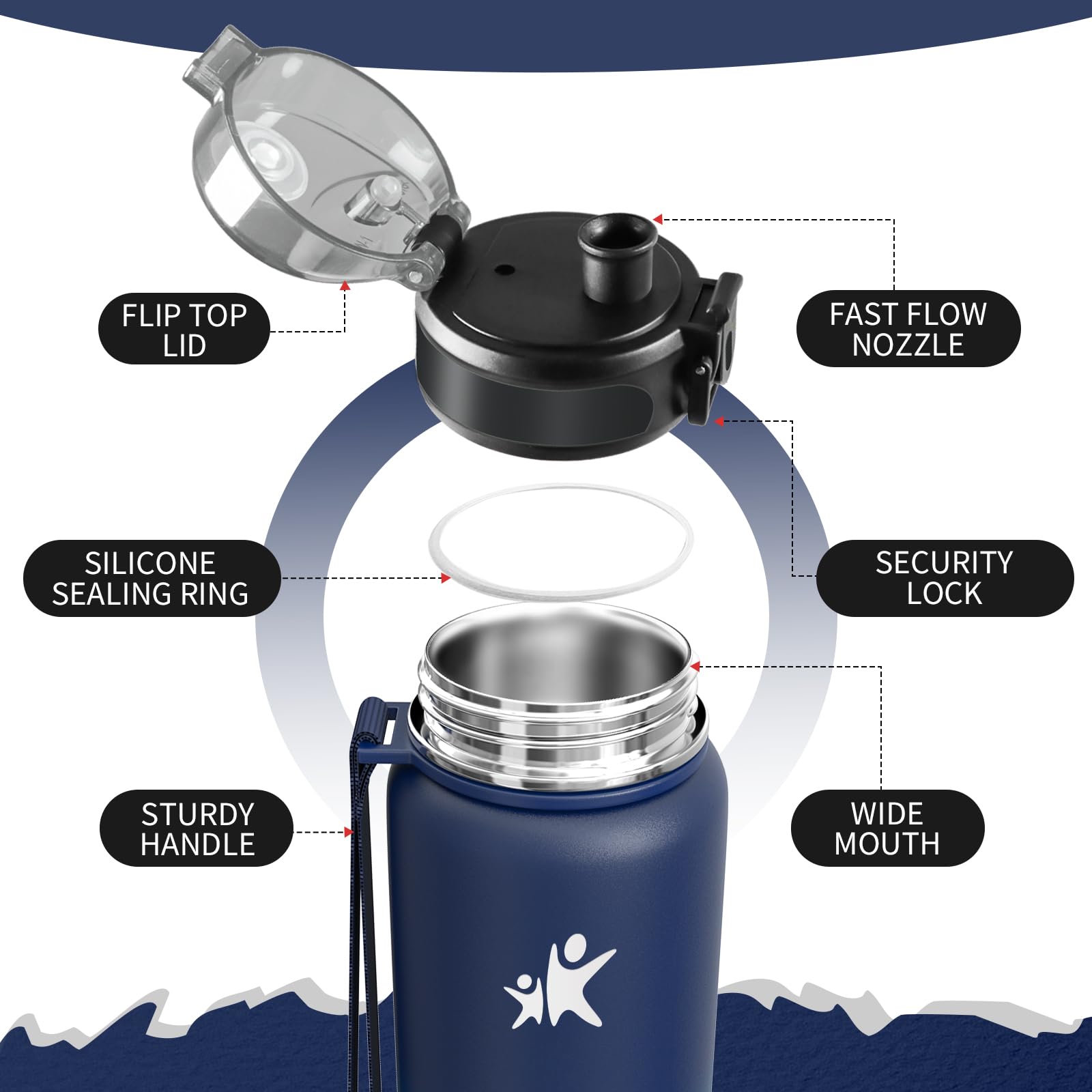 FLIP TOP LID

FAST FLOW NOZZLE

SILICONE SEALING RING

SECURITY LOCK

STURDY HANDLE

WIDE MOUTH