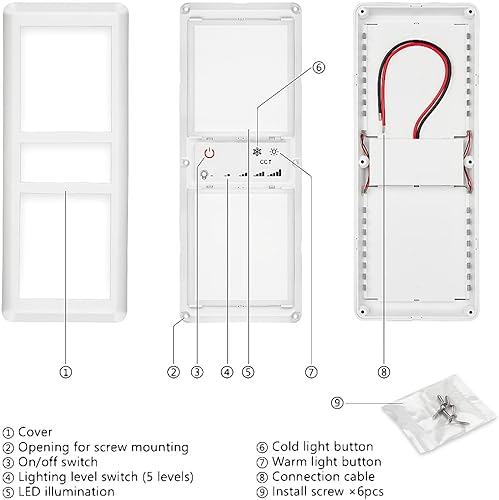 ⑥

CCT

①

②

③

④

⑤

⑦

⑧

⑨

① Cover
② Opening for screw mounting
③ On/off switch
④ Lighting level switch (5 levels)
⑤ LED illumination

⑥ Cold light button
⑦ Warm light button
⑧ Connection cable
⑨ Install screw ×6pcs