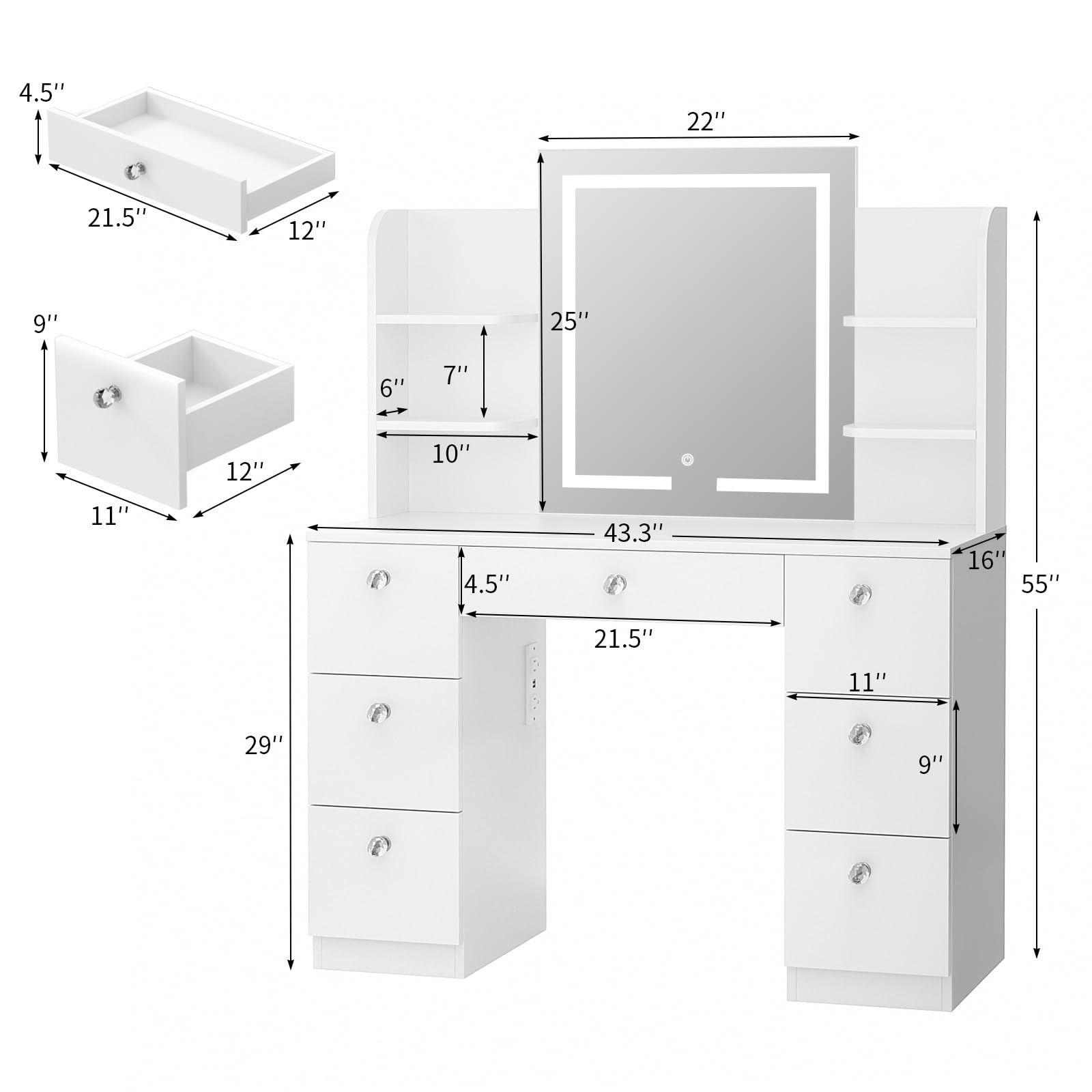 4.5''
21.5''
12''
9''
12''
11''
22''
25''
7''
6''
10''
43.3''
16''
55''
4.5''
21.5''
11''
9''
29''