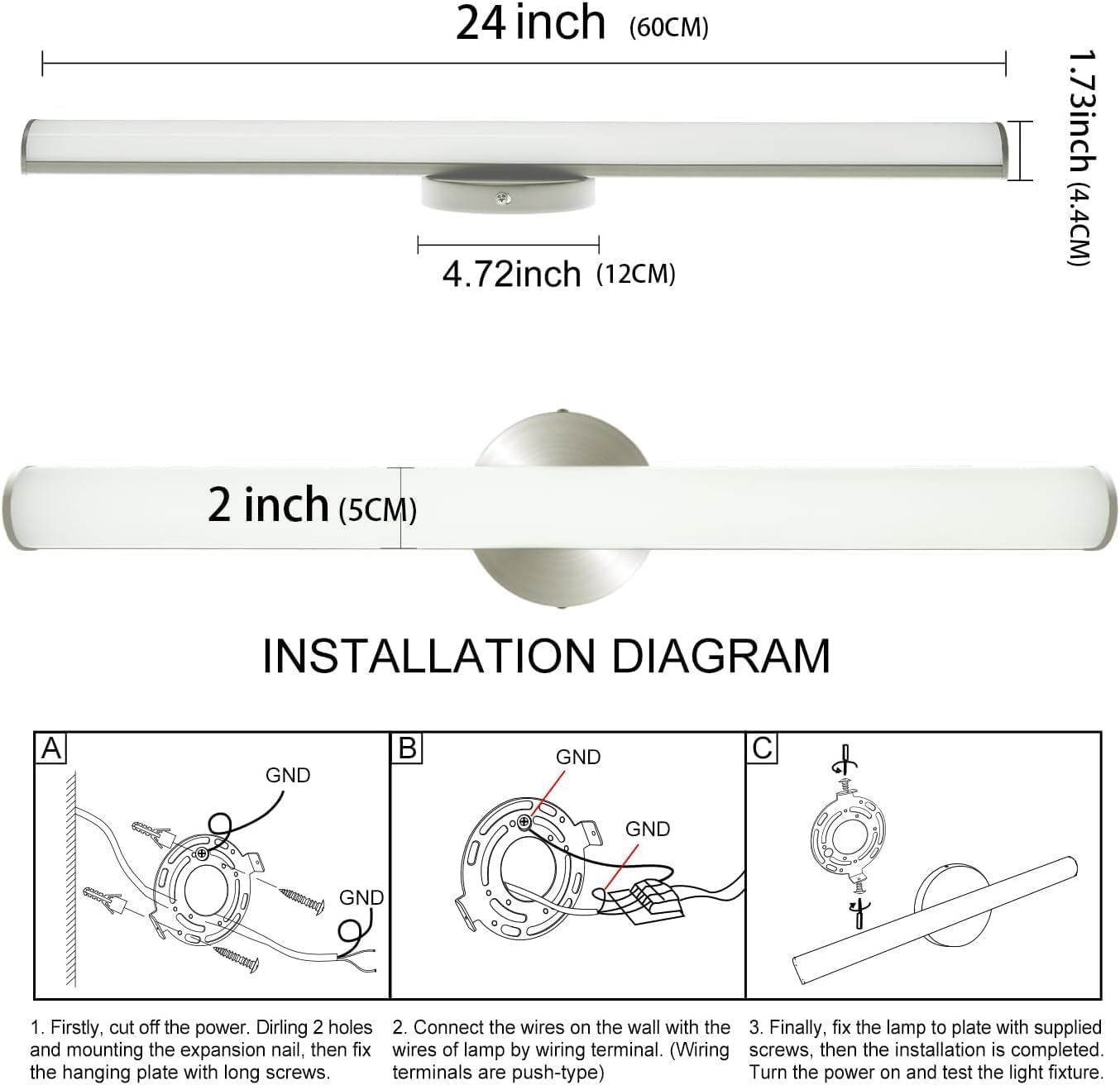 24 inch (60CM)

1.73inch (4.4CM)

4.72inch (12CM)

2 inch (5CM)

INSTALLATION DIAGRAM

A

GND

GND

B

GND

GND

C

1. Firstly, cut off the power. Dirling 2 holes and mounting the expansion nail, then fix the hanging plate with long screws.

2. Connect the wires on the wall with the wires of lamp by wiring terminal. (Wiring terminals are push-type)

3. Finally, fix the lamp to plate with supplied screws, then the installation is completed. Turn the power on and test the light fixture.