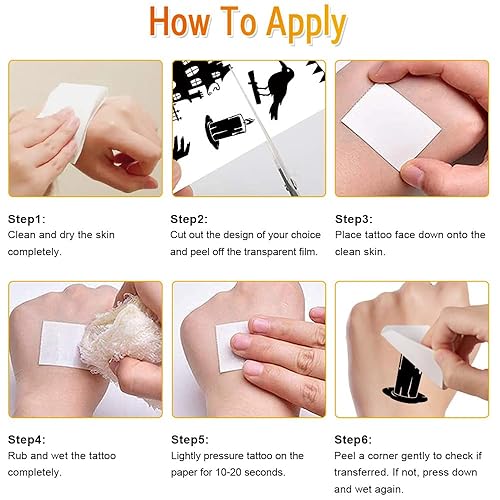 How To Apply

Step1:
Clean and dry the skin completely.

Step2:
Cut out the design of your choice and peel off the transparent film.

Step3:
Place tattoo face down onto the clean skin.

Step4:
Rub and wet the tattoo completely.

Step5:
Lightly pressure tattoo on the paper for 10-20 seconds.

Step6:
Peel a corner gently to check if transferred. If not, press down and wet again.