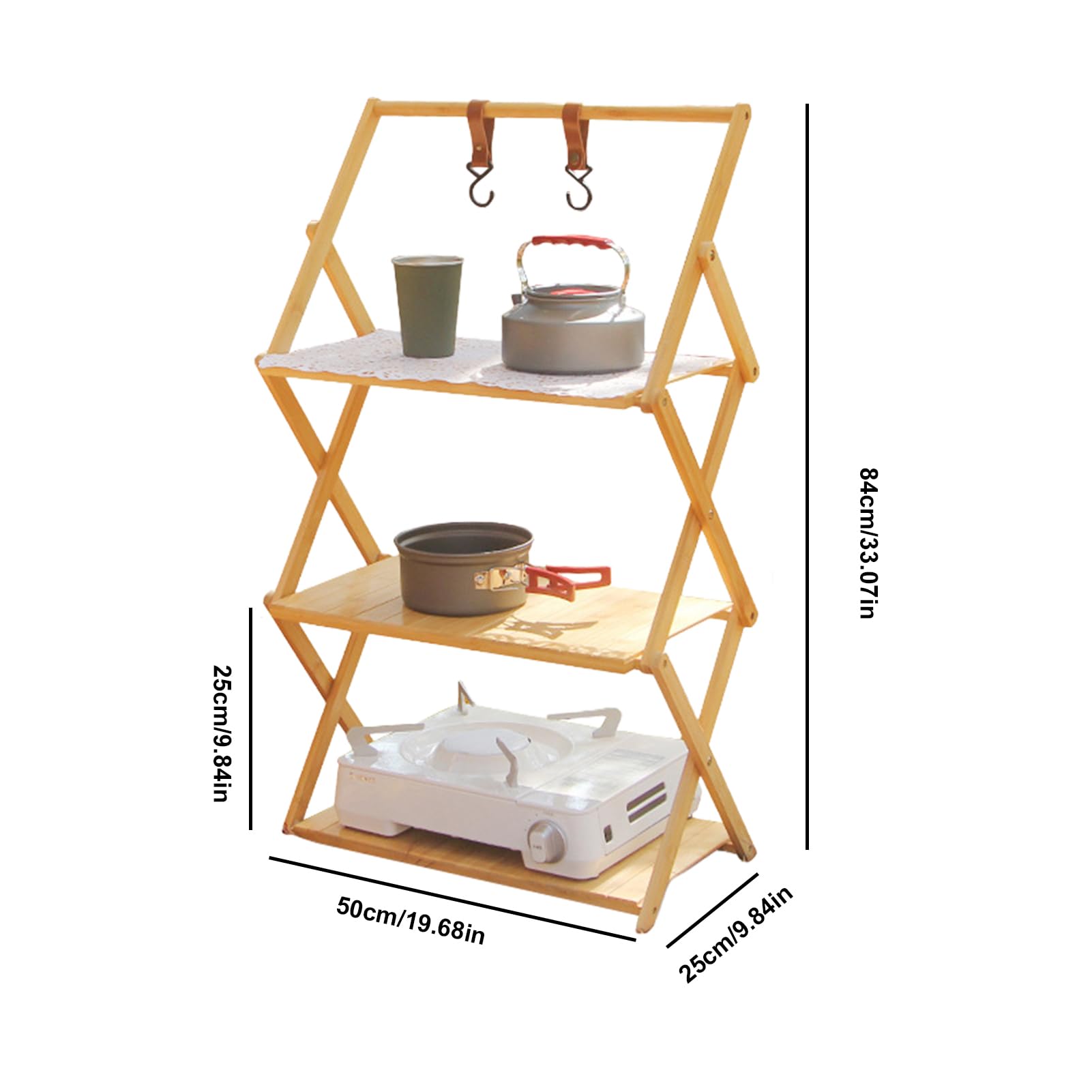 84cm/33.07in

25cm/9.84in

50cm/19.68in

25cm/9.84in