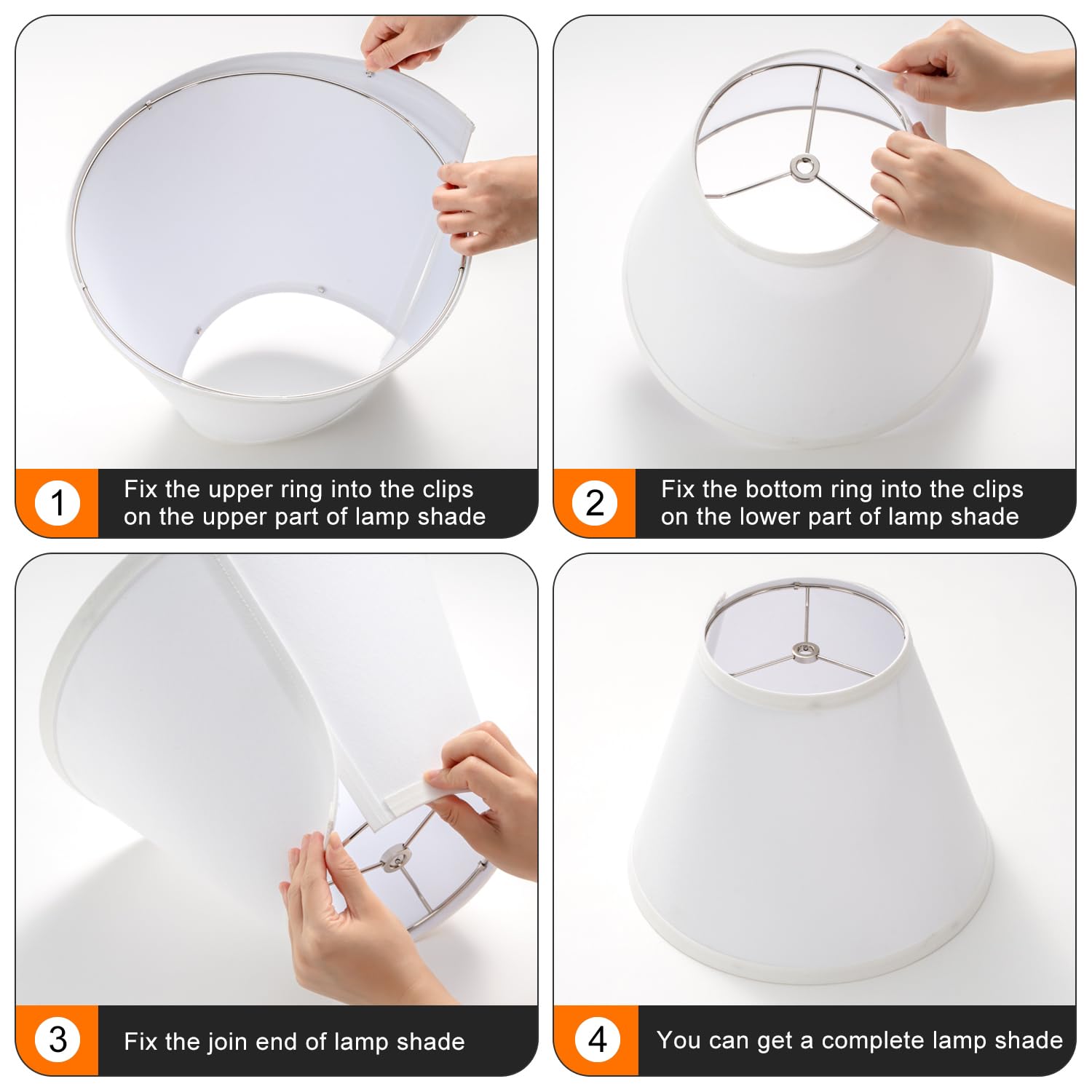 1 Fix the upper ring into the clips on the upper part of lamp shade

2 Fix the bottom ring into the clips on the lower part of lamp shade

3 Fix the join end of lamp shade

4 You can get a complete lamp shade