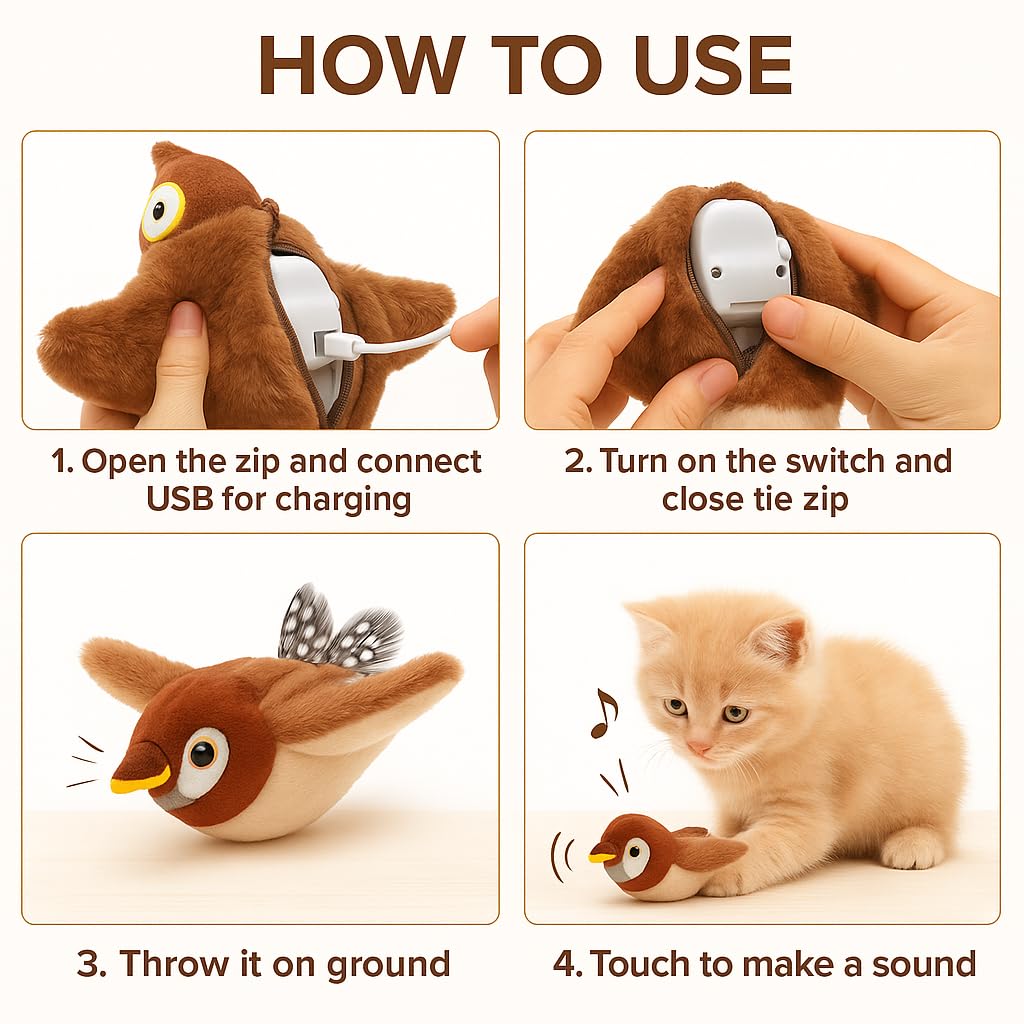 HOW TO USE

1. Open the zip and connect USB for charging

2. Turn on the switch and close tie zip

3. Throw it on ground

4. Touch to make a sound