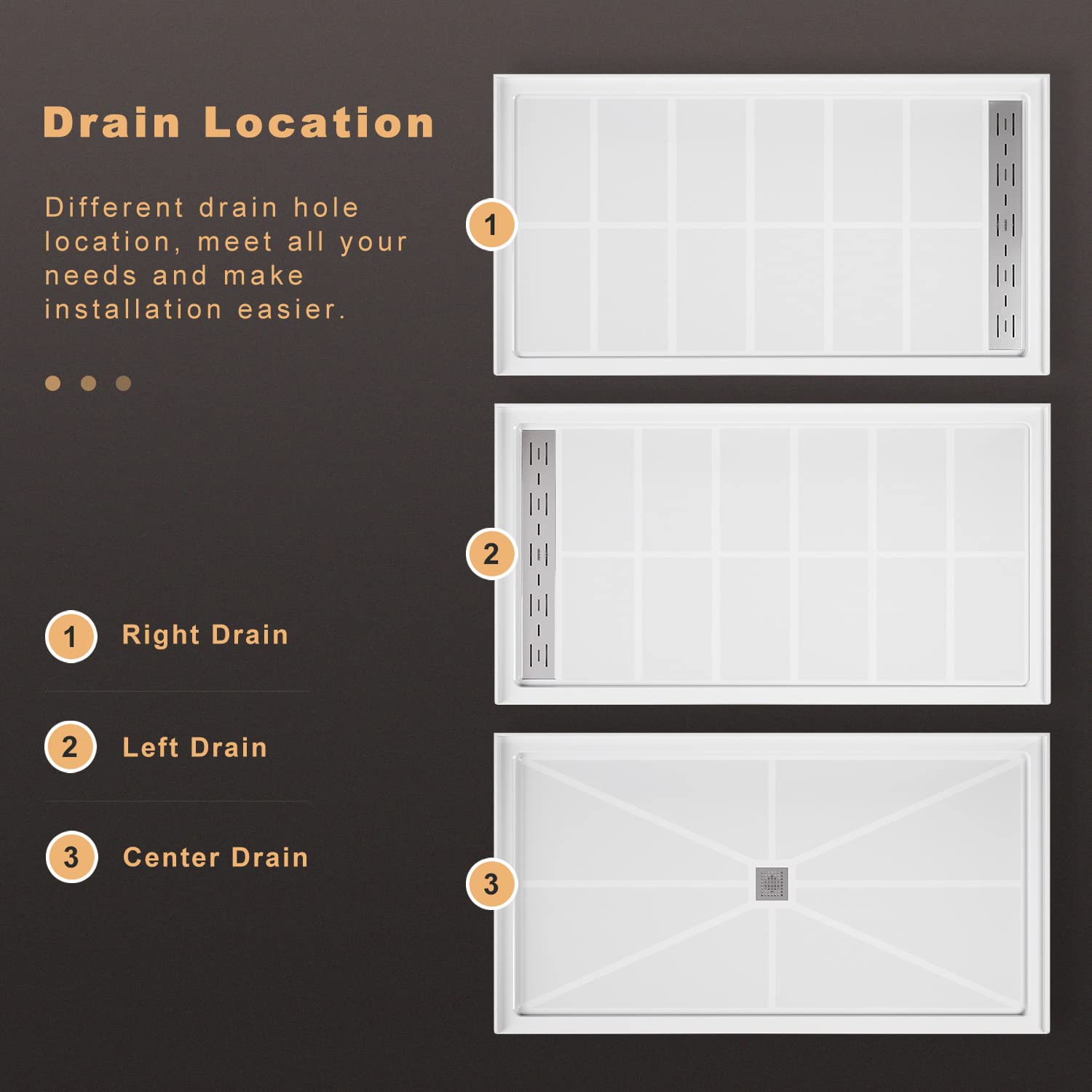 Drain Location

Different drain hole location, meet all your needs and make installation easier.

1 Right Drain

2 Left Drain

3 Center Drain

1

2

3