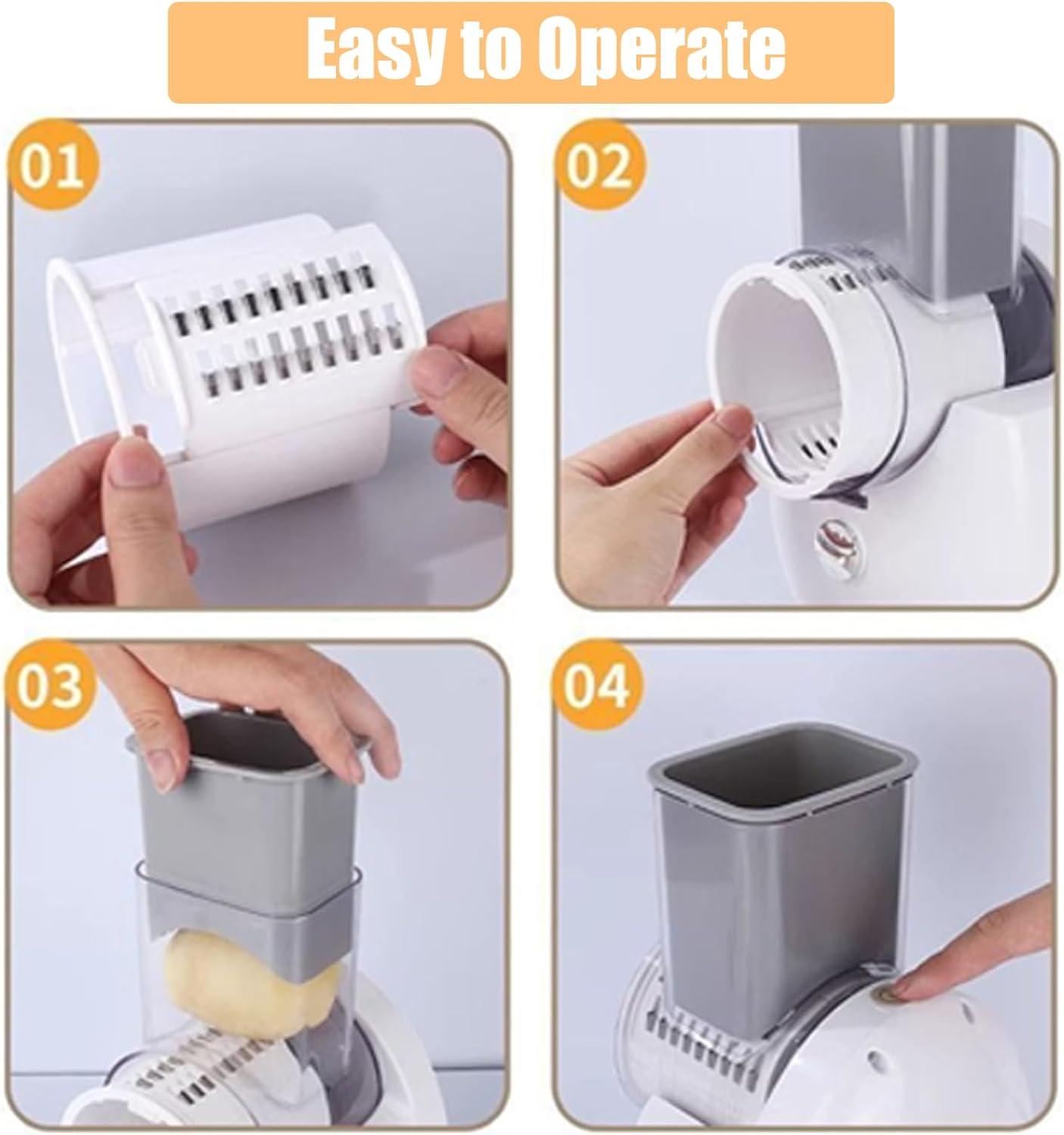 Easy to Operate

01

02

03

04