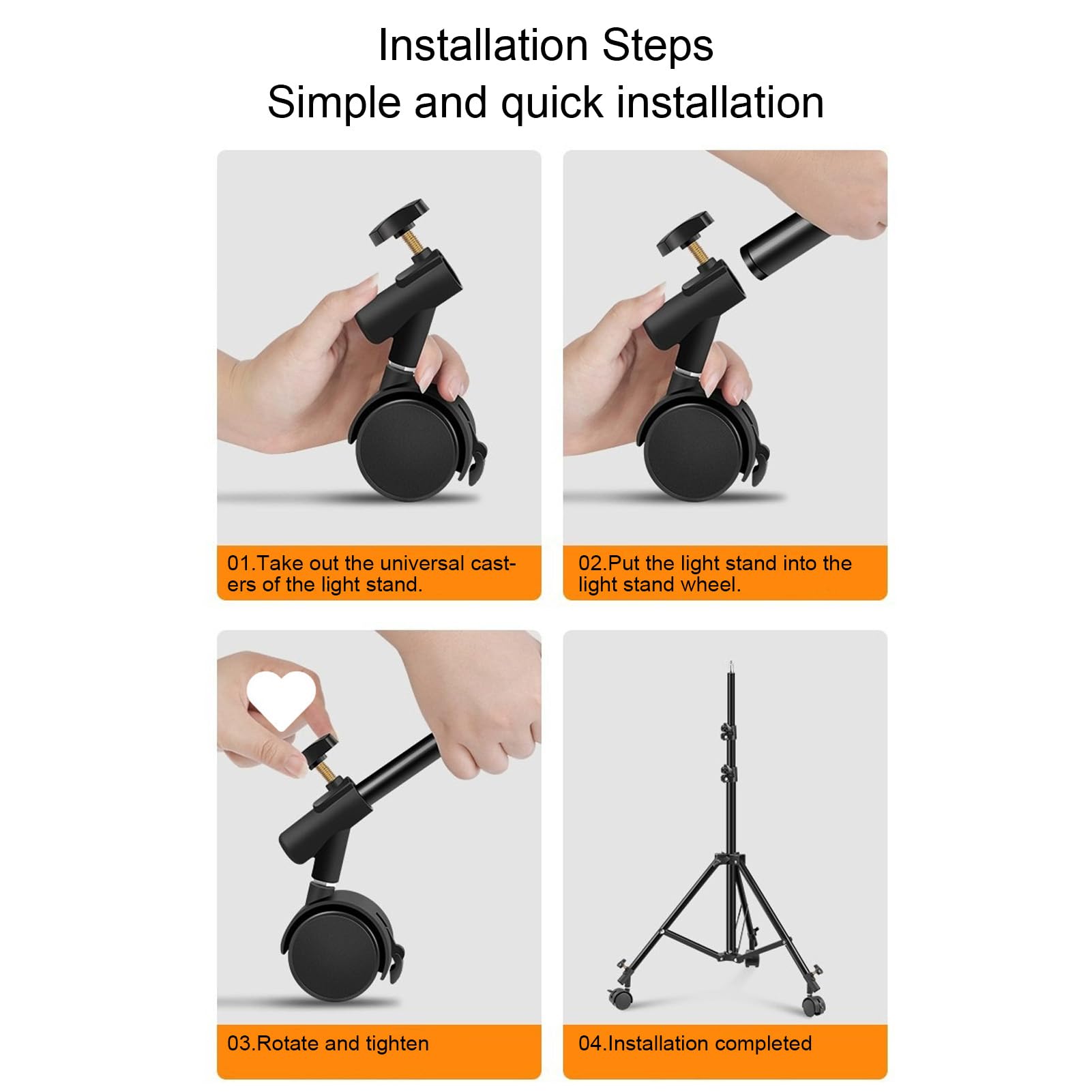 Installation Steps
Simple and quick installation

01.Take out the universal casters of the light stand.

02.Put the light stand into the light stand wheel.

03.Rotate and tighten

04.Installation completed