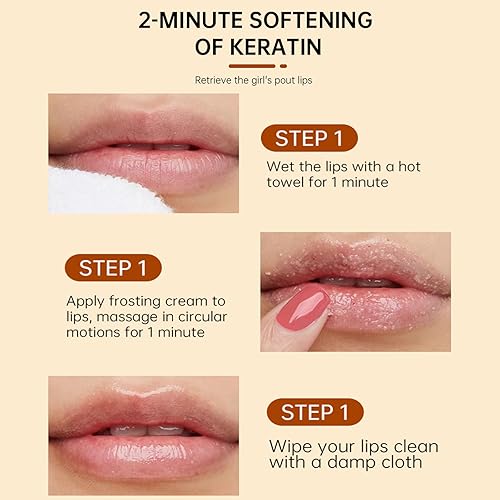 2-MINUTE SOFTENING OF KERATIN

Retrieve the girl's pout lips

STEP 1

Wet the lips with a hot towel for 1 minute

STEP 1

Apply frosting cream to lips, massage in circular motions for 1 minute

STEP 1

Wipe your lips clean with a damp cloth