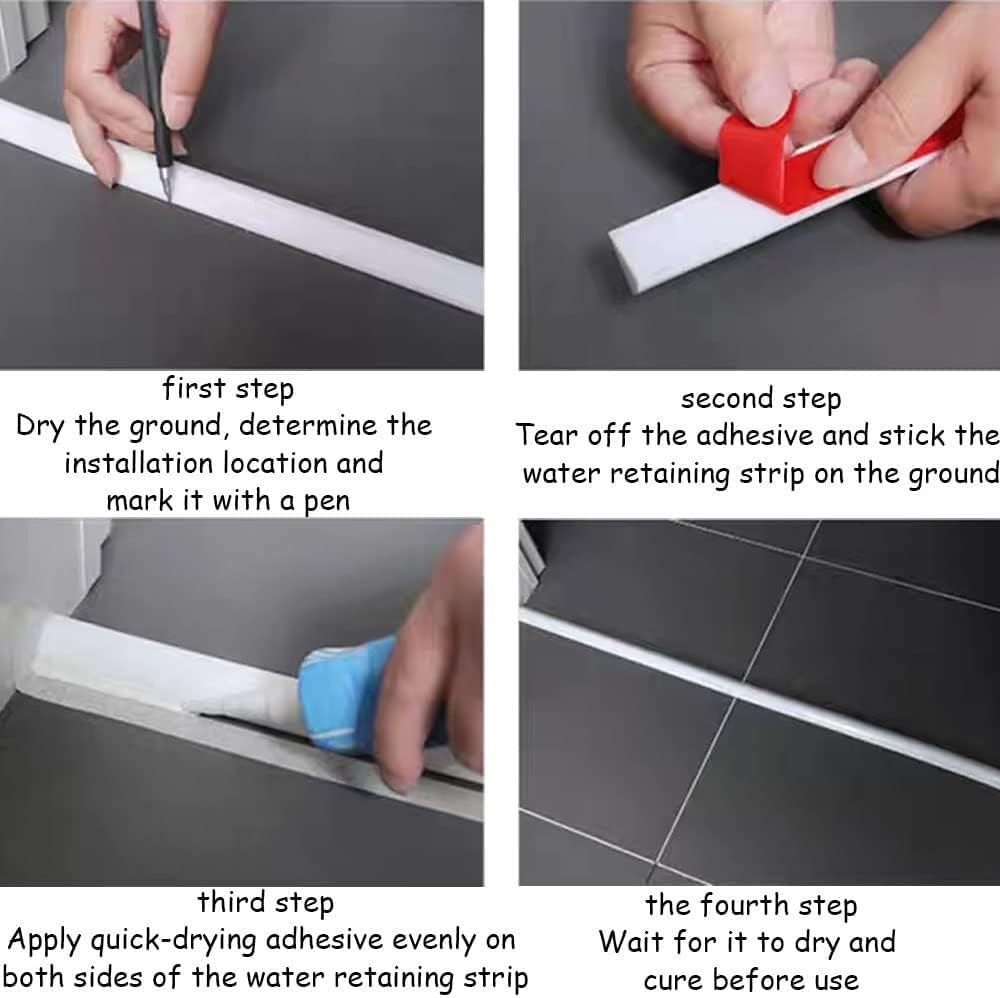 first step
Dry the ground, determine the installation location and mark it with a pen

second step
Tear off the adhesive and stick the water retaining strip on the ground

third step
Apply quick-drying adhesive evenly on both sides of the water retaining strip

the fourth step
Wait for it to dry and cure before use