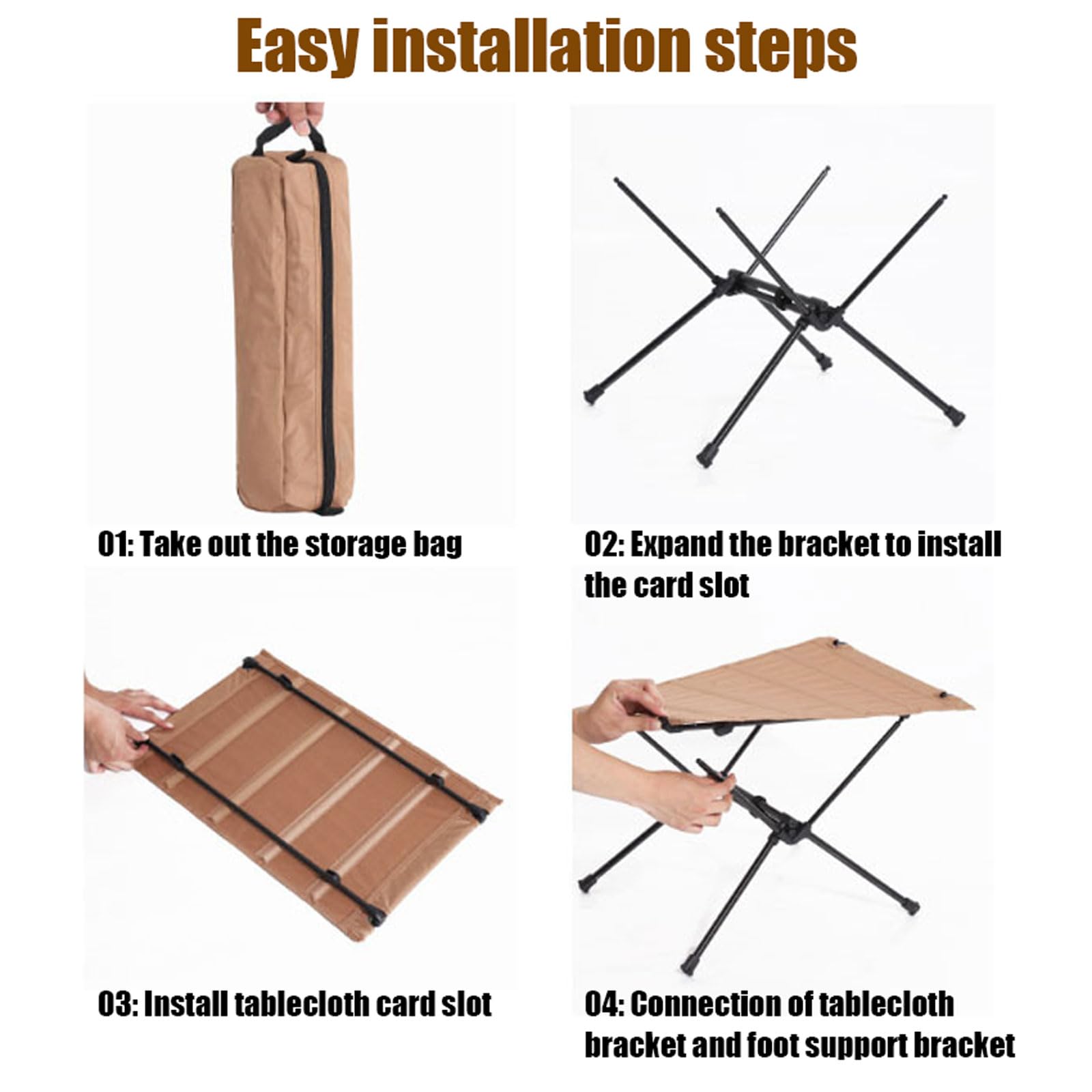 Easy installation steps

01: Take out the storage bag

02: Expand the bracket to install the card slot

03: Install tablecloth card slot

04: Connection of tablecloth bracket and foot support bracket