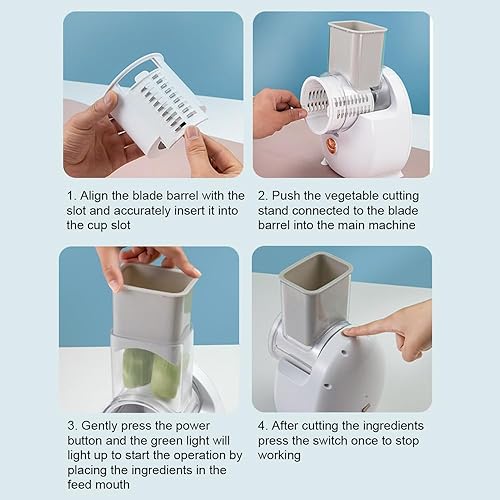 1. Align the blade barrel with the slot and accurately insert it into the cup slot

2. Push the vegetable cutting stand connected to the blade barrel into the main machine

3. Gently press the power button and the green light will light up to start the operation by placing the ingredients in the feed mouth

4. After cutting the ingredients press the switch once to stop working