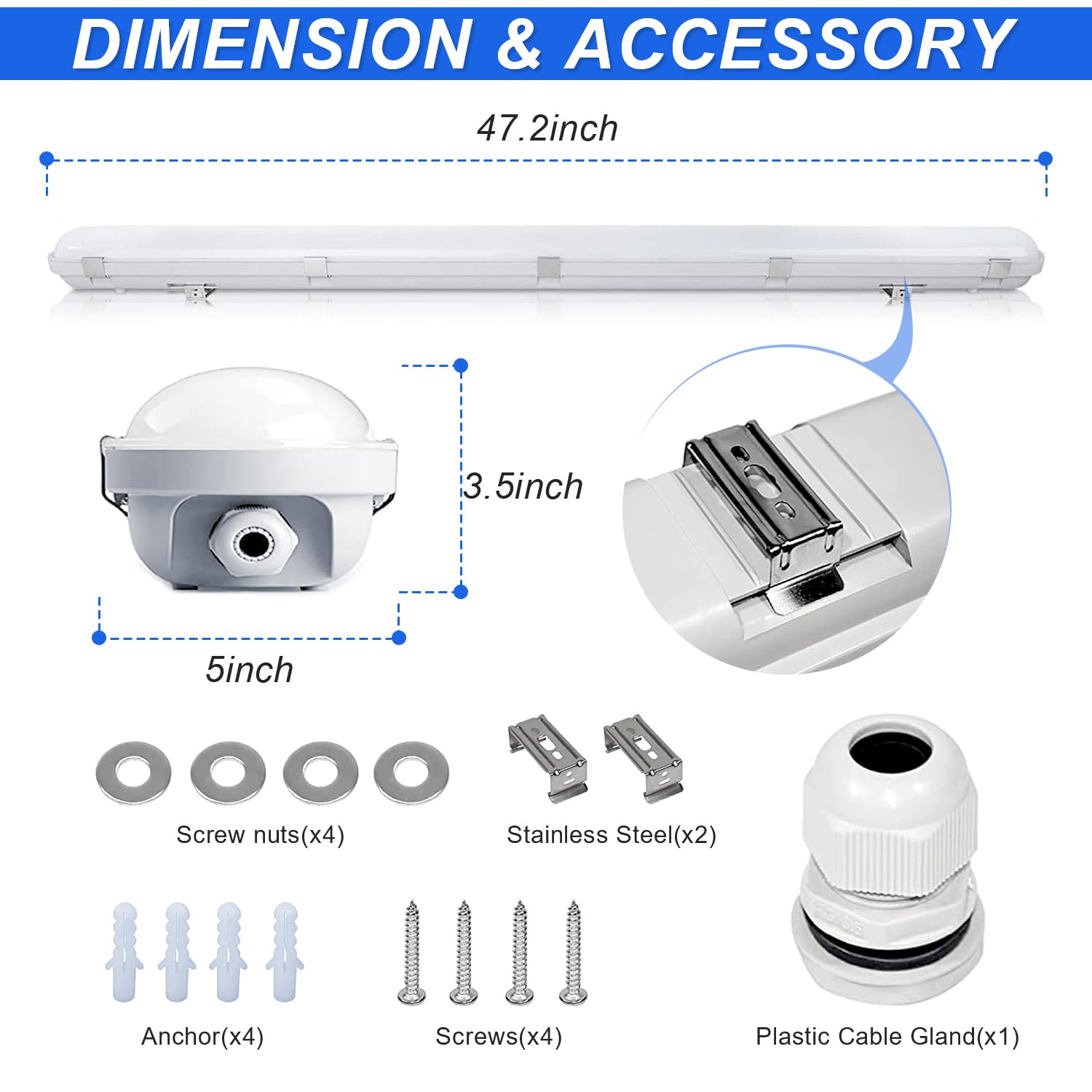 DIMENSION & ACCESSORY

47.2inch

3.5inch

5inch

Screw nuts(x4)

Stainless Steel(x2)

Anchor(x4)

Screws(x4)

Plastic Cable Gland(x1)