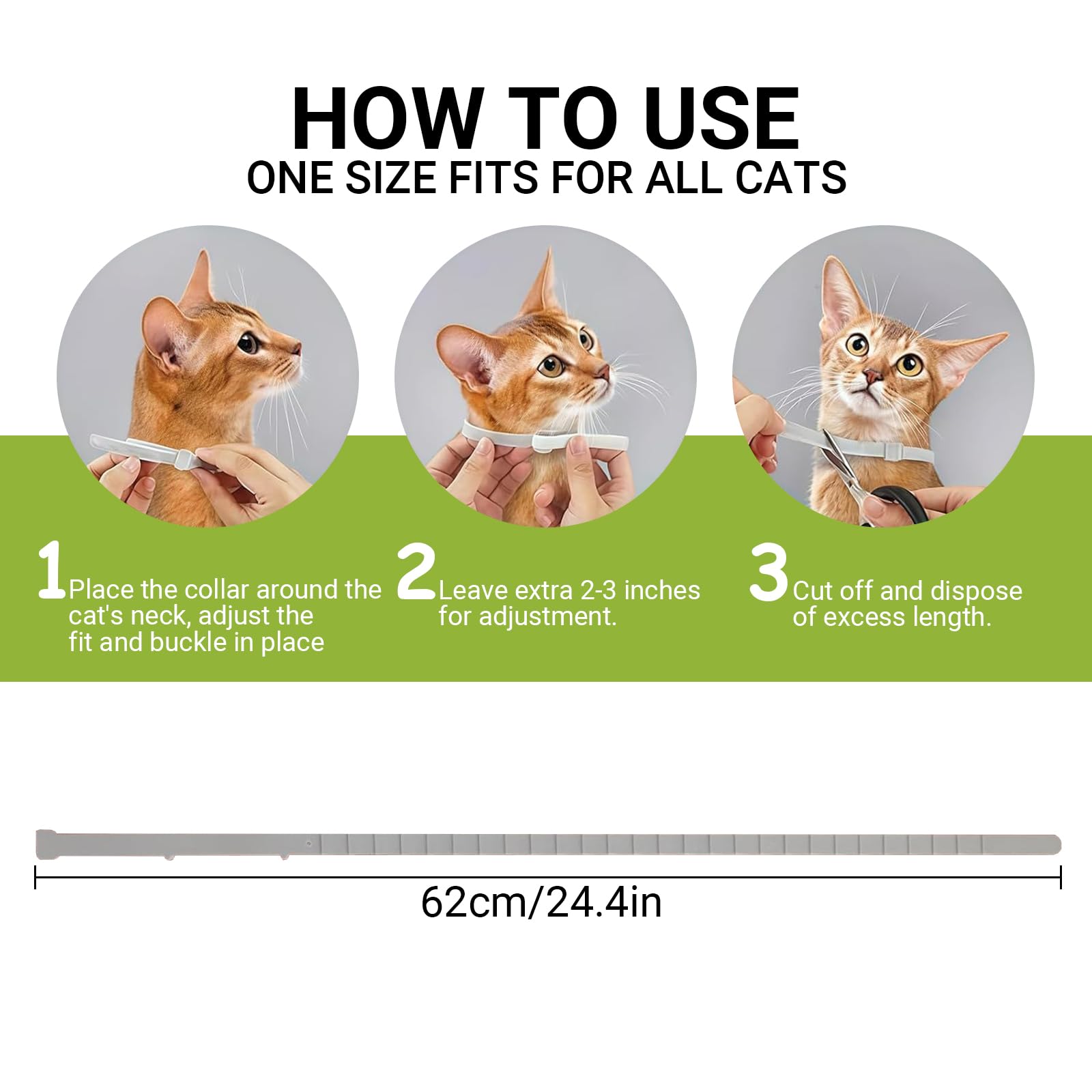 HOW TO USE
ONE SIZE FITS FOR ALL CATS

1 Place the collar around the cat's neck, adjust the fit and buckle in place

2 Leave extra 2-3 inches for adjustment.

3 Cut off and dispose of excess length.

62cm/24.4in