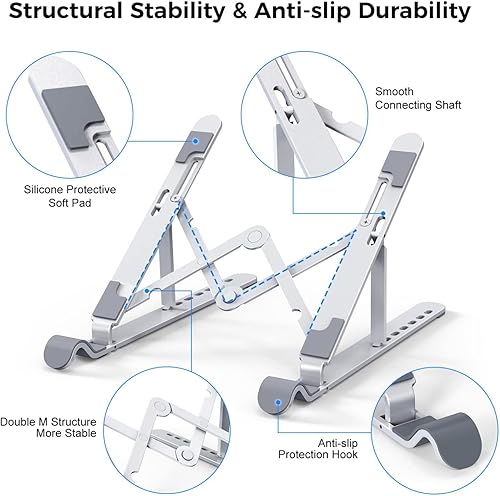 Structural Stability & Anti-slip Durability

Smooth Connecting Shaft

Silicone Protective Soft Pad

Double M Structure More Stable

Anti-slip Protection Hook