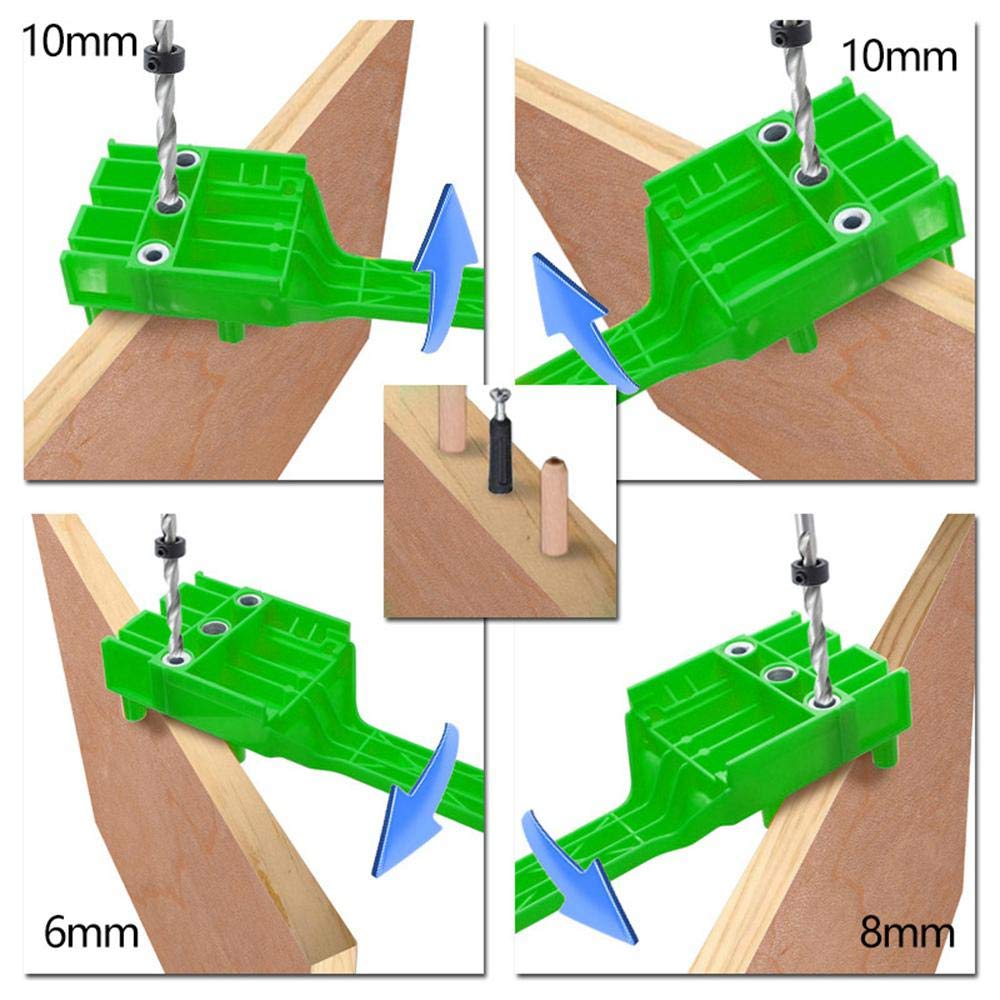 10mm

10mm

6mm

8mm