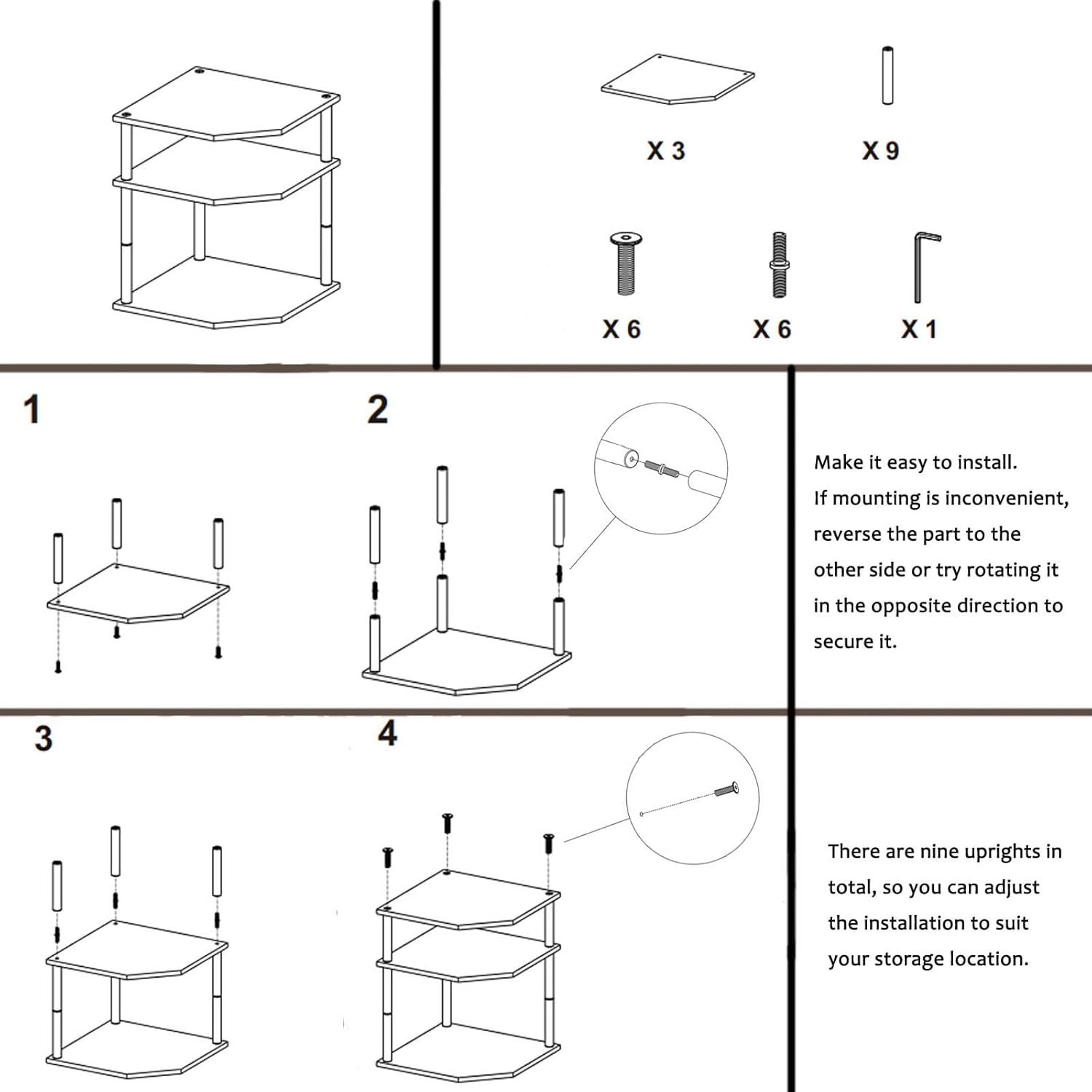 X 3

X 9

X 6

X 6

X 1

1

2

Make it easy to install. If mounting is inconvenient, reverse the part to the other side or try rotating it in the opposite direction to secure it.

3

4

There are nine uprights in total, so you can adjust the installation to suit your storage location.