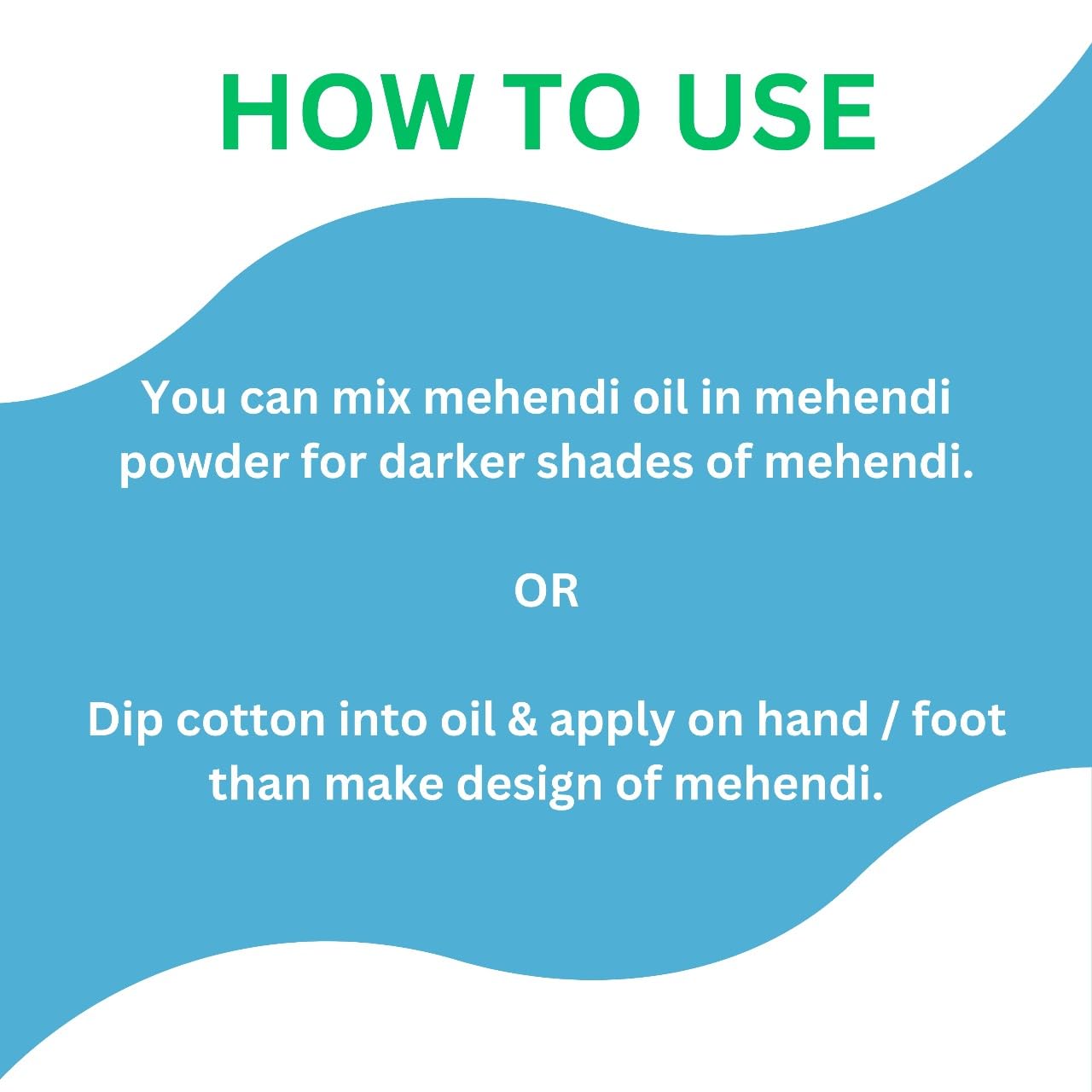 HOW TO USE

You can mix mehendi oil in mehendi powder for darker shades of mehendi.

OR

Dip cotton into oil & apply on hand / foot than make design of mehendi.