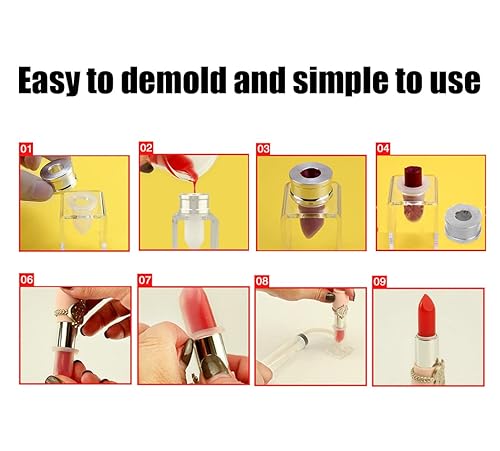 Easy to demold and simple to use

01

02

03

04

06

07

08

09