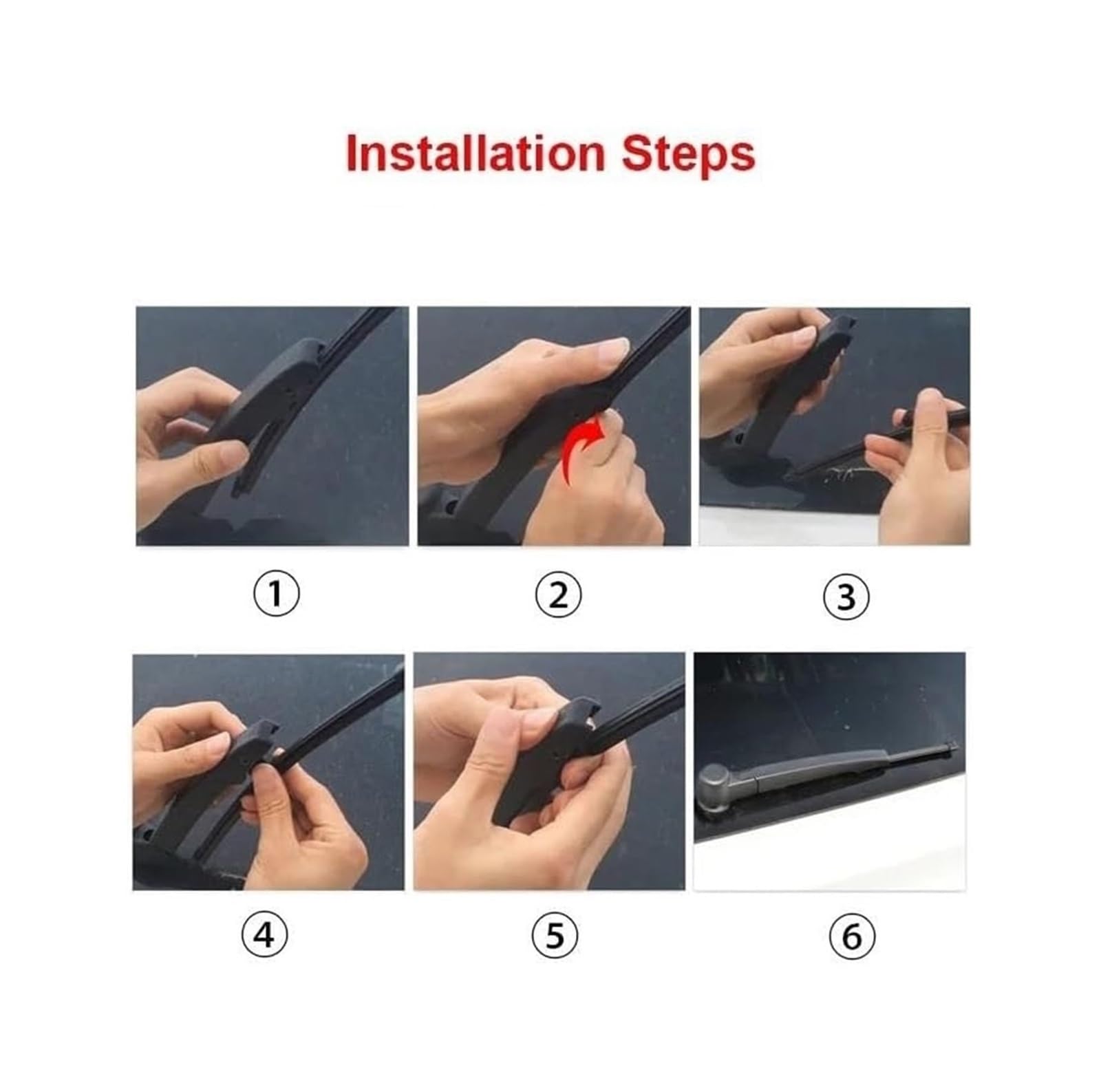 Installation Steps

①

②

③

④

⑤

⑥