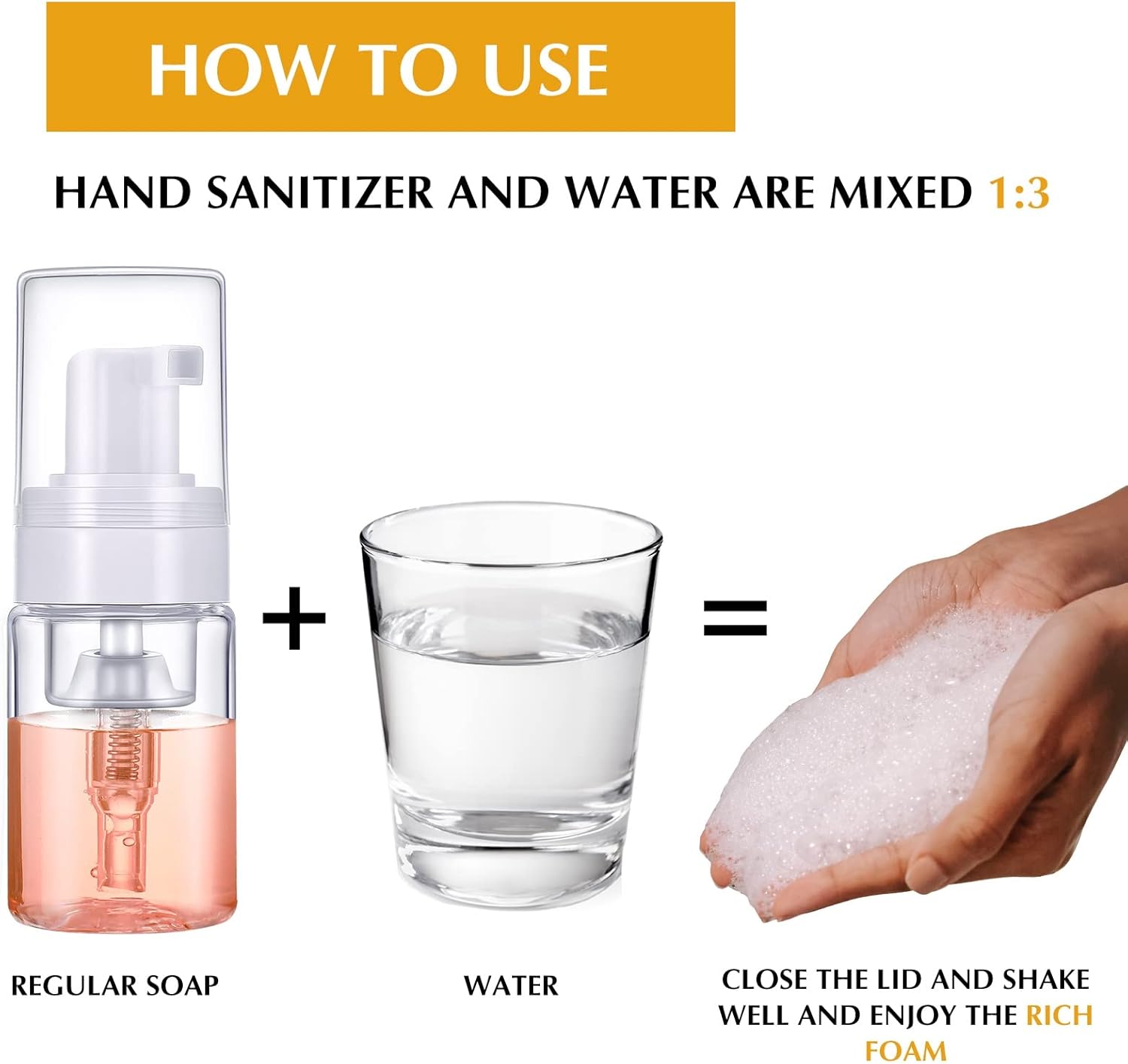 HOW TO USE

HAND SANITIZER AND WATER ARE MIXED 1:3

+

=

REGULAR SOAP

WATER

CLOSE THE LID AND SHAKE WELL AND ENJOY THE RICH FOAM