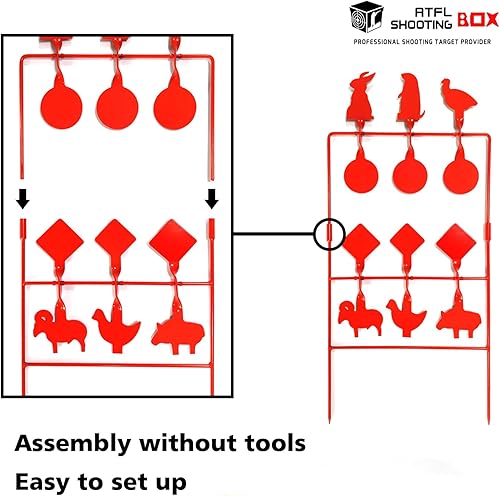 ATFL SHOOTING BOX
PROFESSIONAL SHOOTING TARGET PROVIDER

Assembly without tools

Easy to set up