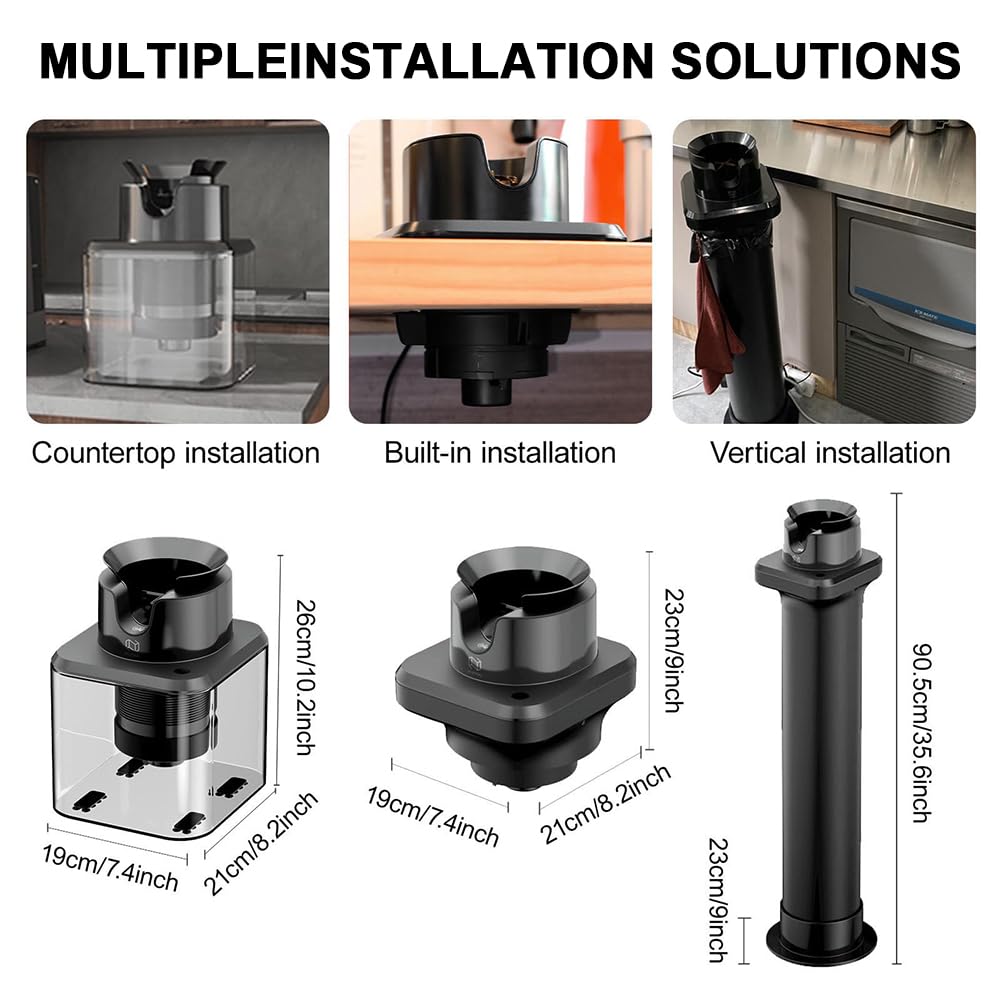 MULTIPLEINSTALLATION SOLUTIONS

Countertop installation

Built-in installation

Vertical installation

26cm/10.2inch

19cm/7.4inch

21cm/8.2inch

23cm/9inch

19cm/7.4inch

21cm/8.2inch

90.5cm/35.6inch

23cm/9inch