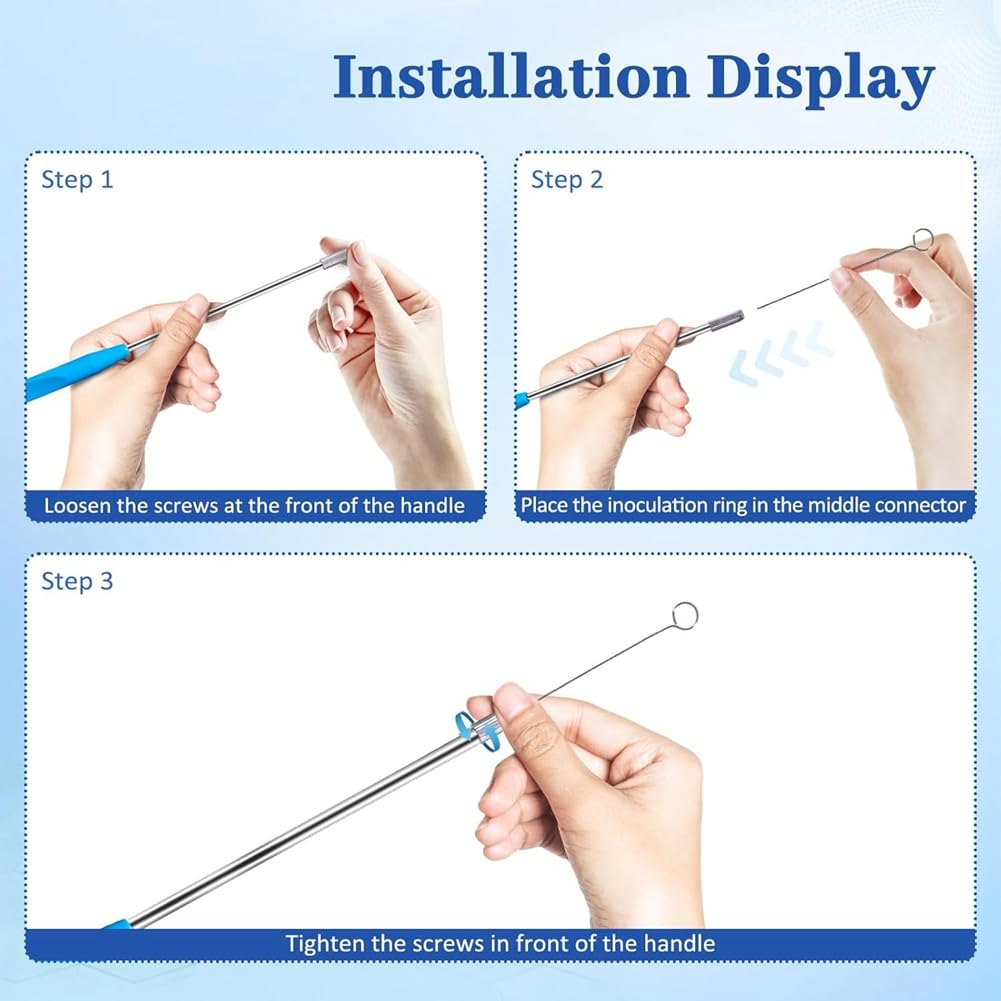 Installation Display

Step 1

Loosen the screws at the front of the handle

Step 2

Place the inoculation ring in the middle connector

Step 3

Tighten the screws in front of the handle