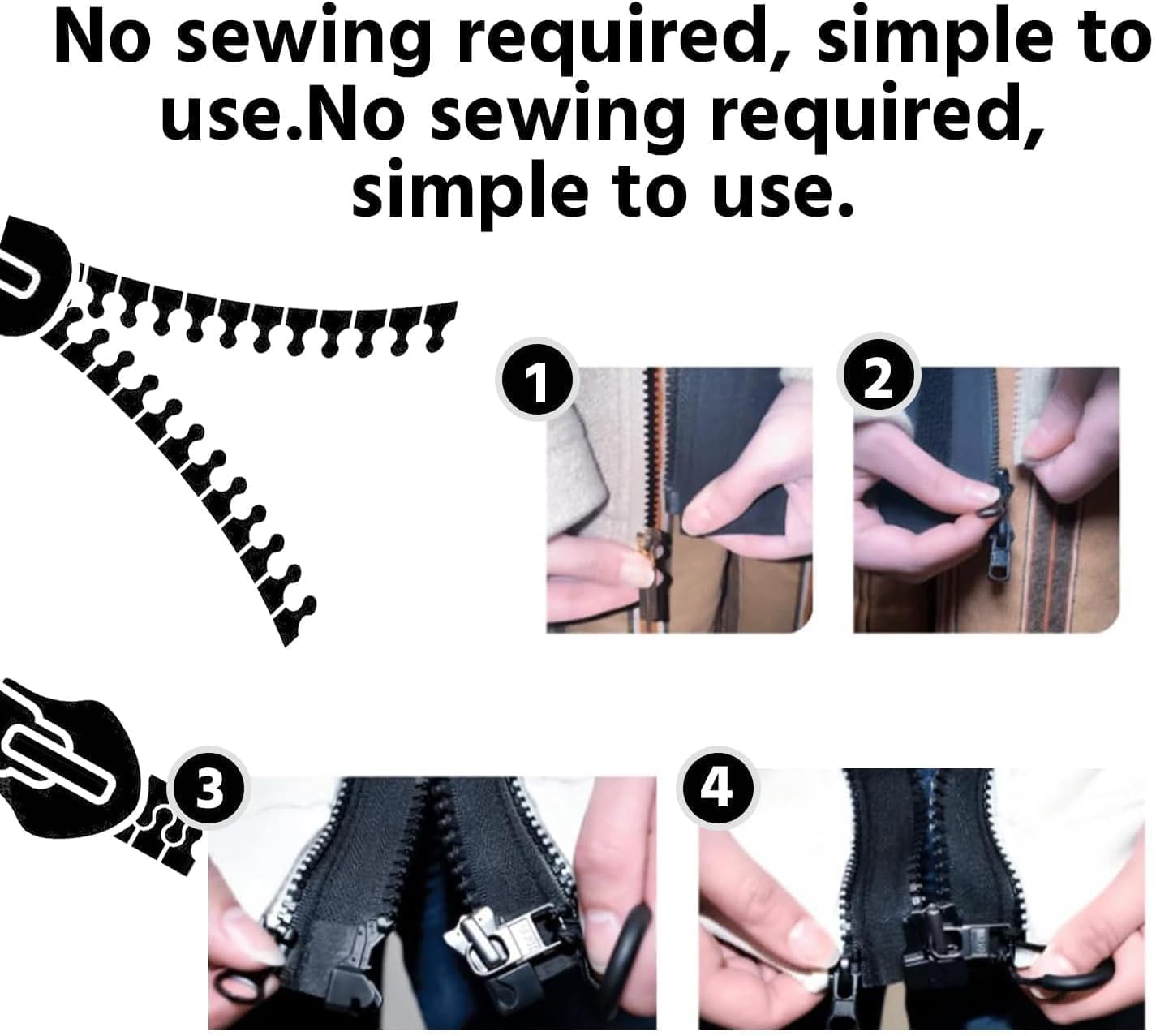 No sewing required, simple to use.No sewing required, simple to use.

1

2

3

4