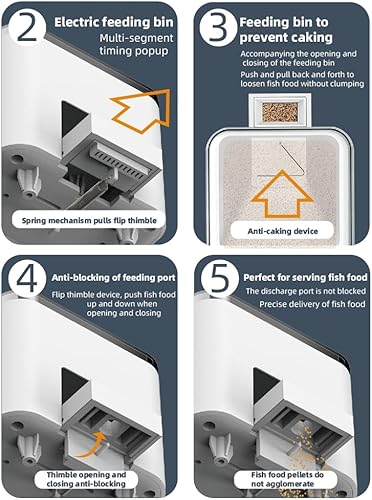 2

Electric feeding bin

Multi-segment timing popup

Spring mechanism pulls flip thimble

3

Feeding bin to prevent caking

Accompanying the opening and closing of the feeding bin

Push and pull back and forth to loosen fish food without clumping

Anti-caking device

4

Anti-blocking of feeding port

Flip thimble device, push fish food up and down when opening and closing

Thimble opening and closing anti-blocking

5

Perfect for serving fish food

The discharge port is not blocked

Precise delivery of fish food

Fish food pellets do not agglomerate