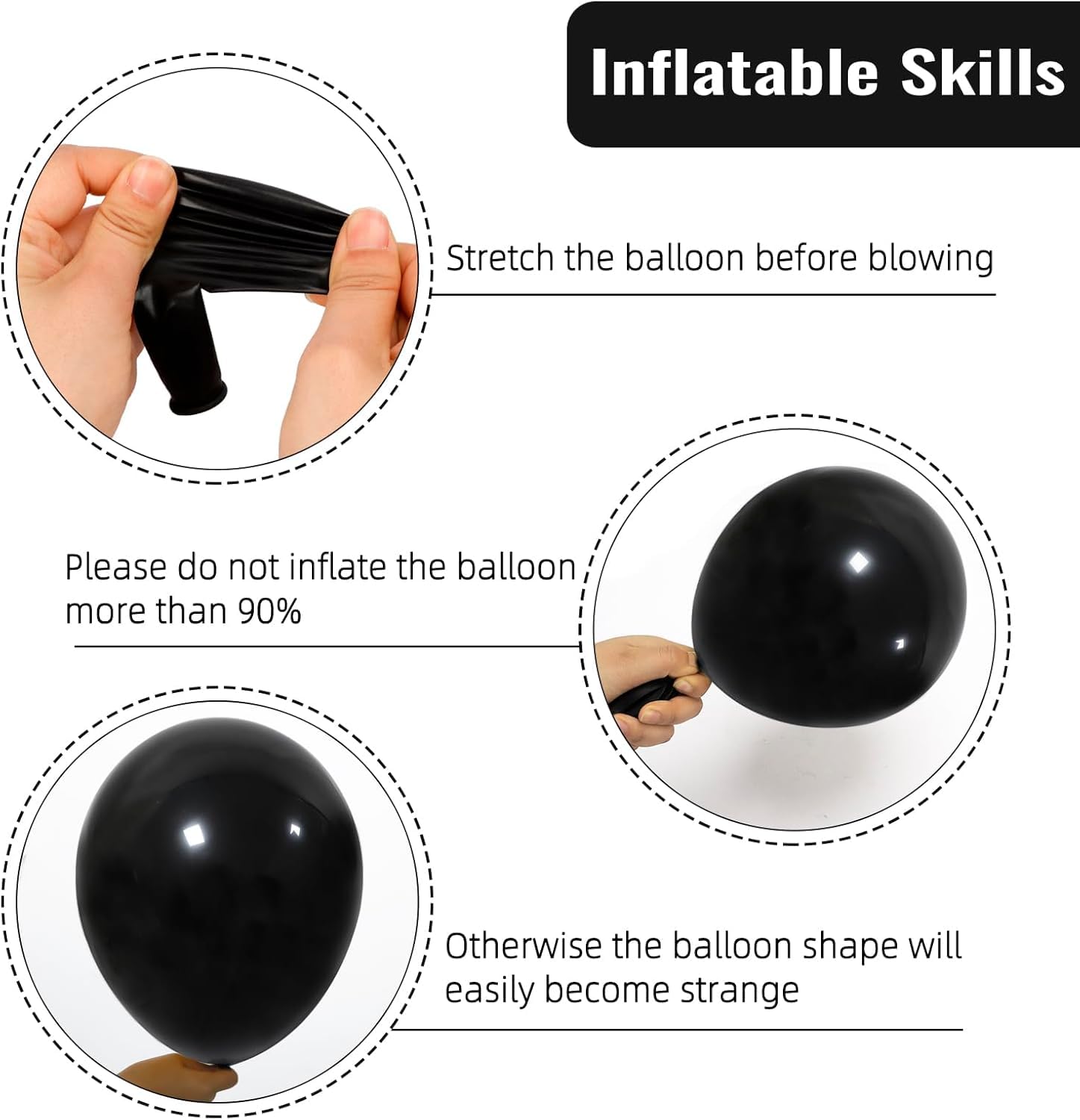 Inflatable Skills

Stretch the balloon before blowing

Please do not inflate the balloon more than 90%

Otherwise the balloon shape will easily become strange