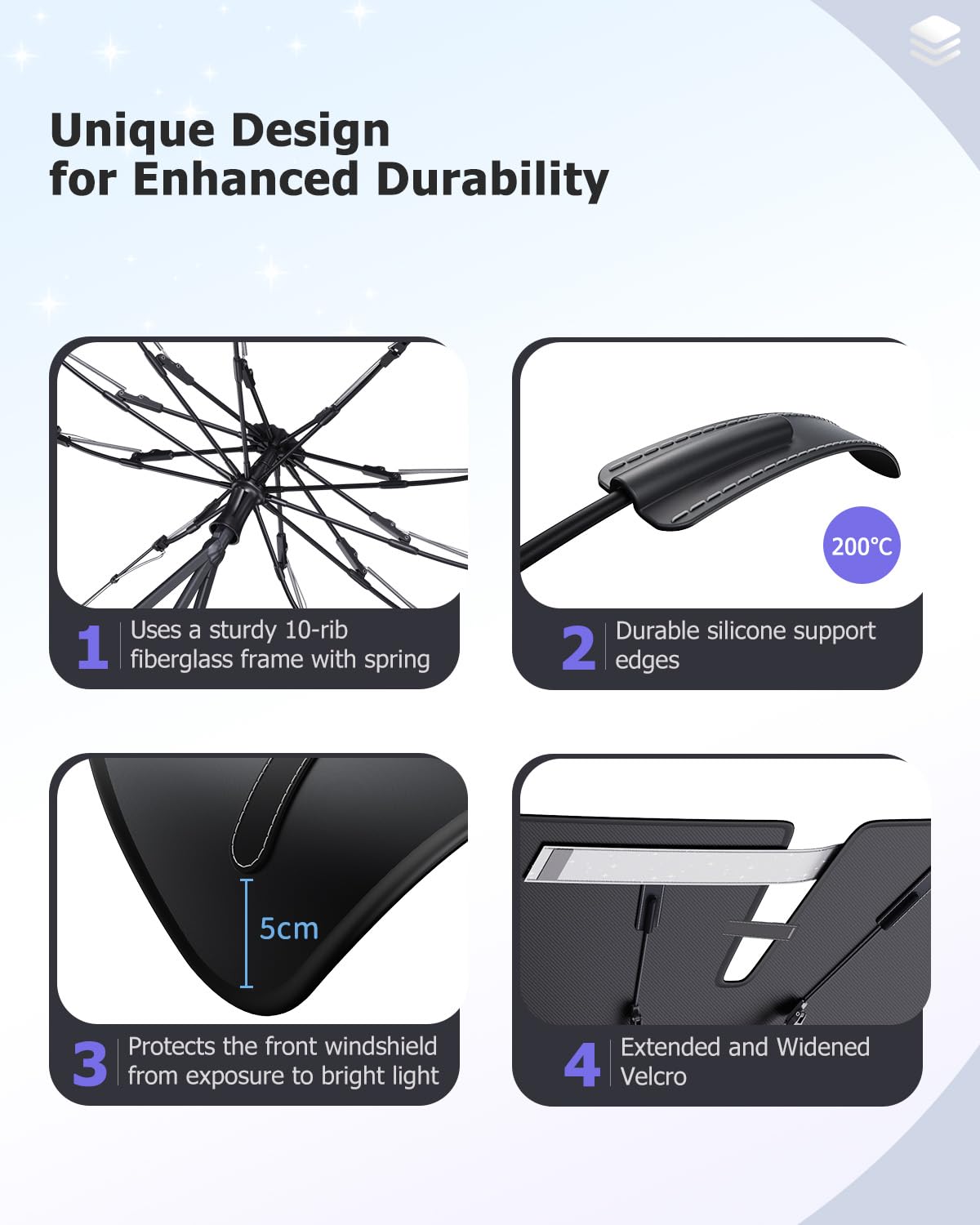 Unique Design
for Enhanced Durability

1 Uses a sturdy 10-rib fiberglass frame with spring

200℃

2 Durable silicone support edges

5cm

3 Protects the front windshield from exposure to bright light

4 Extended and Widened Velcro