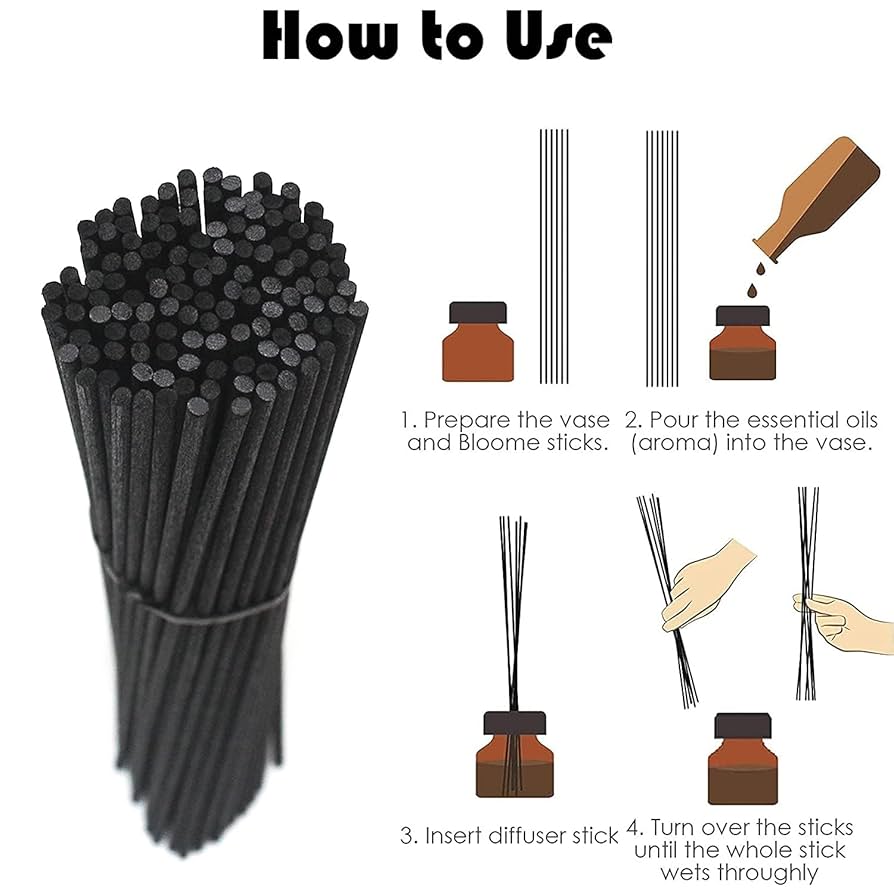 How to Use

1. Prepare the vase and Bloome sticks.

2. Pour the essential oils (aroma) into the vase.

3. Insert diffuser stick

4. Turn over the sticks until the whole stick wets throughly