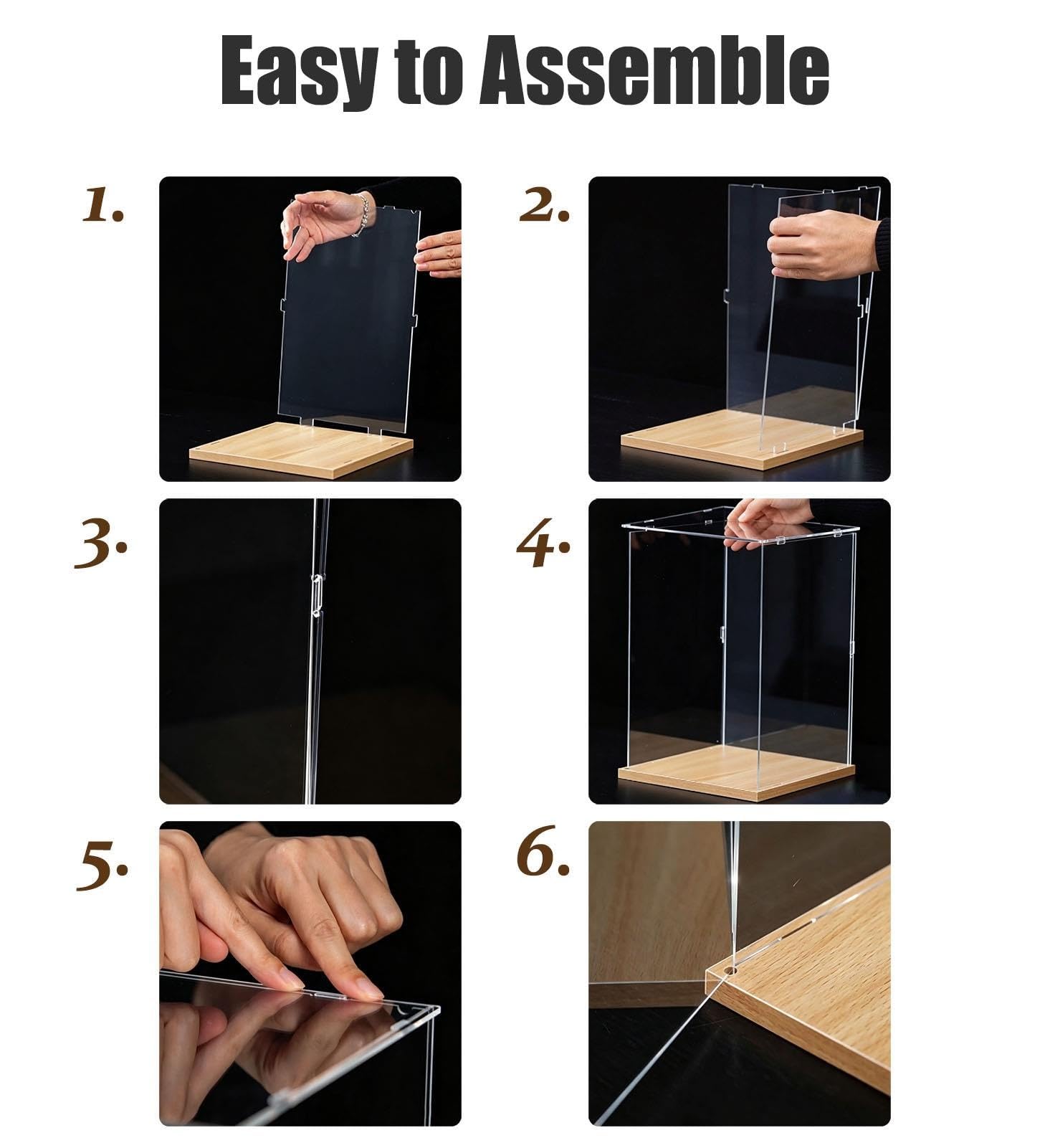 Easy to Assemble

1.

2.

3.

4.

5.

6.