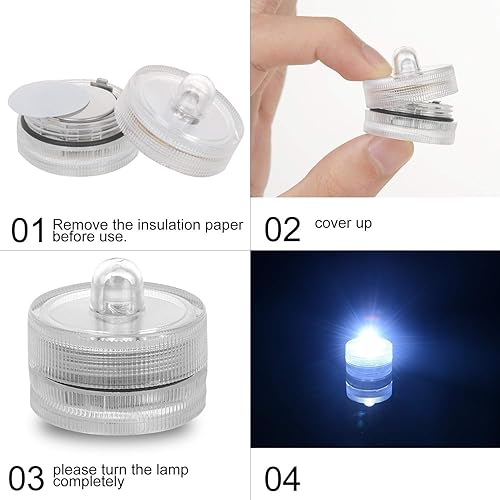 01 Remove the insulation paper before use.

02 cover up

03 please turn the lamp completely

04