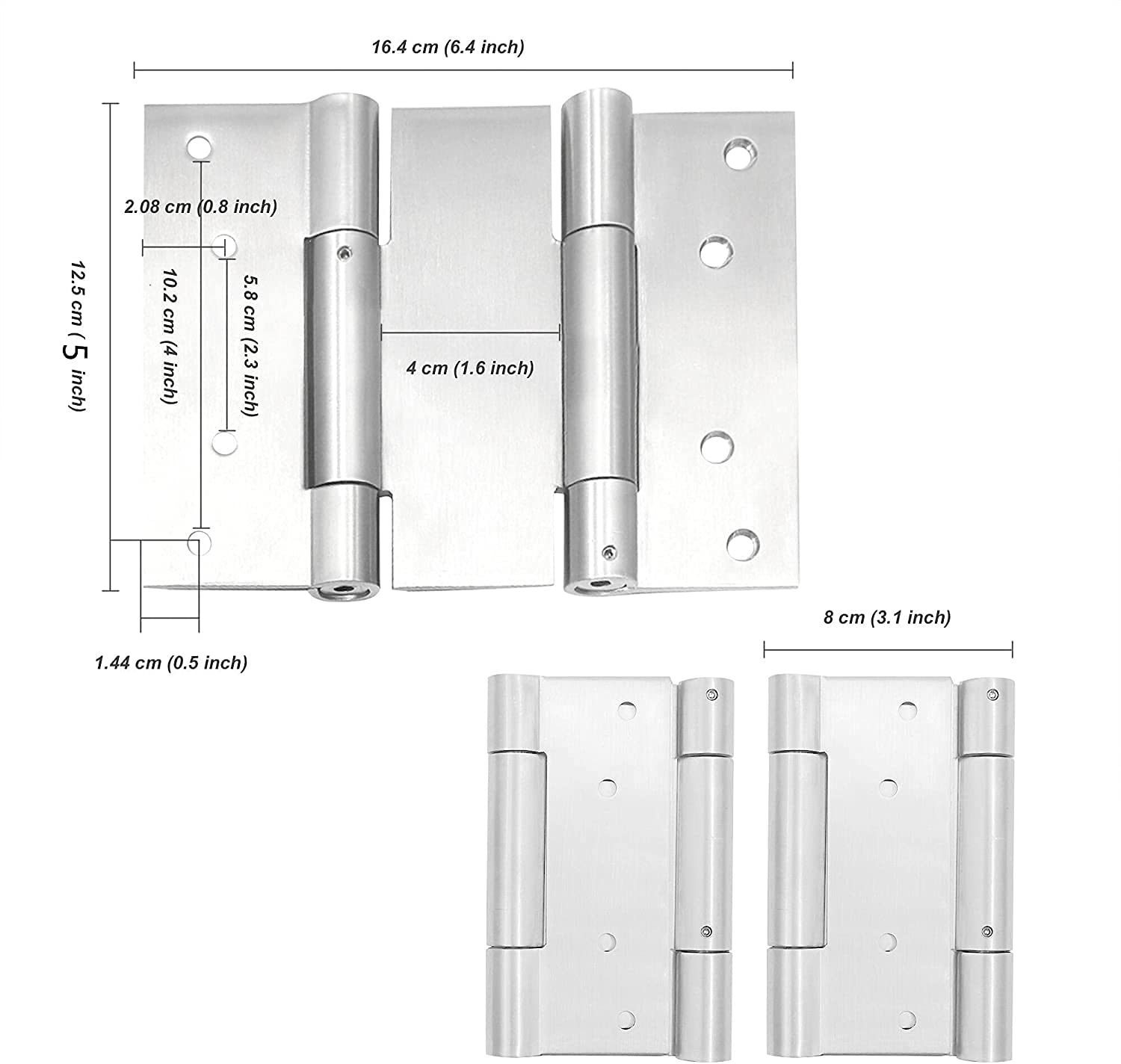 16.4 cm (6.4 inch)

2.08 cm (0.8 inch)

12.5 cm ( 5 inch)

10.2 cm (4 inch)

5.8 cm (2.3 inch)

4 cm (1.6 inch)

1.44 cm (0.5 inch)

8 cm (3.1 inch)